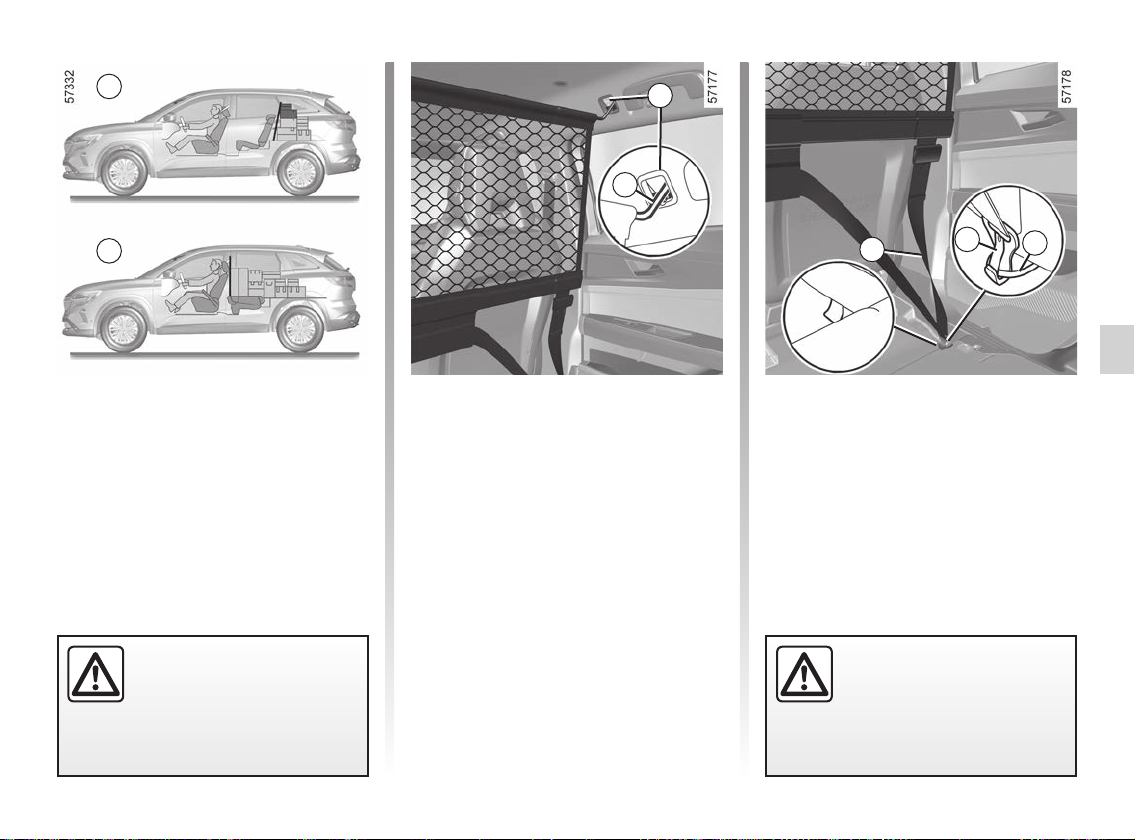 57332

57177

57178