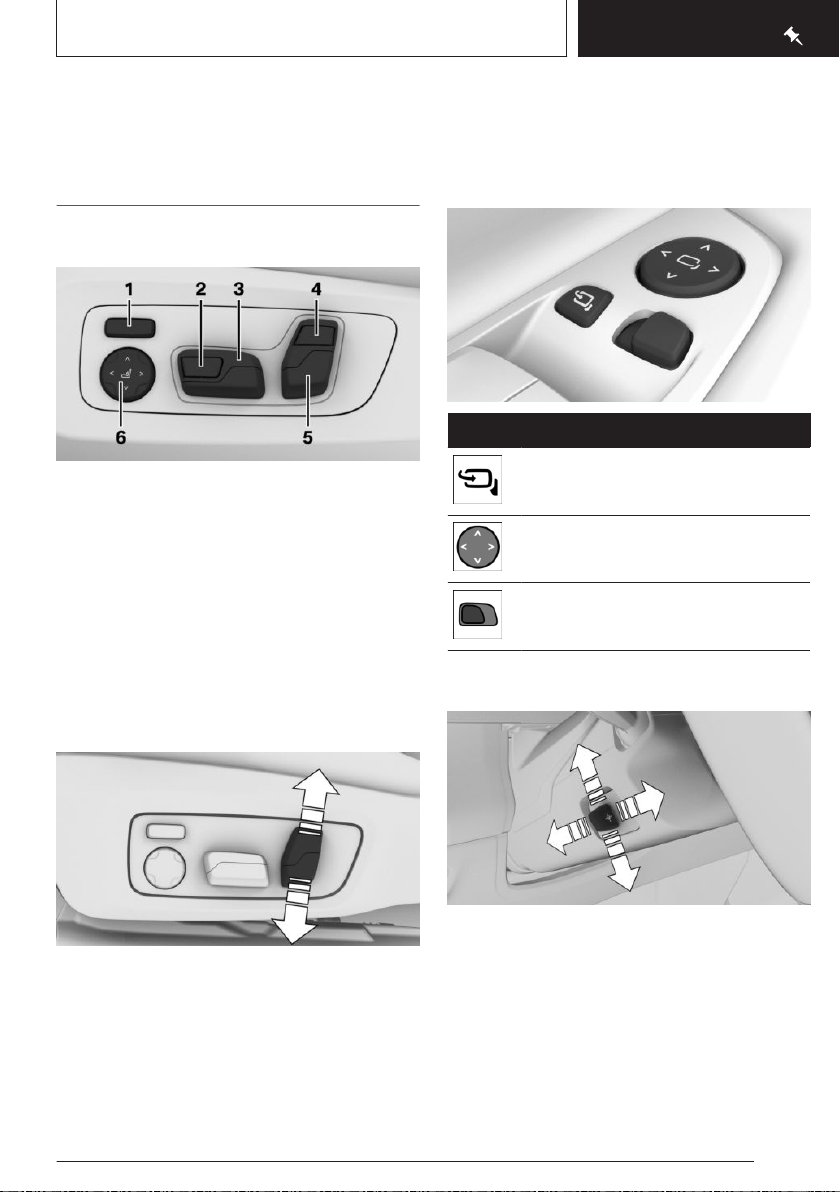 1

2

3

4

6

5