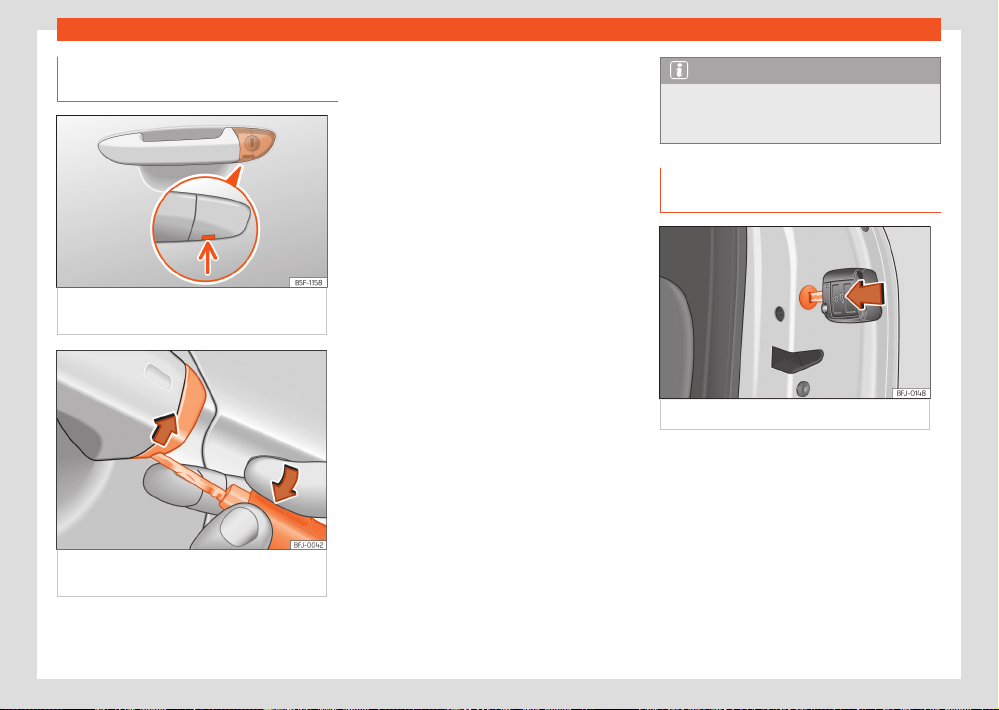 B5F-1158

BFJ-0042

BFJ-0148