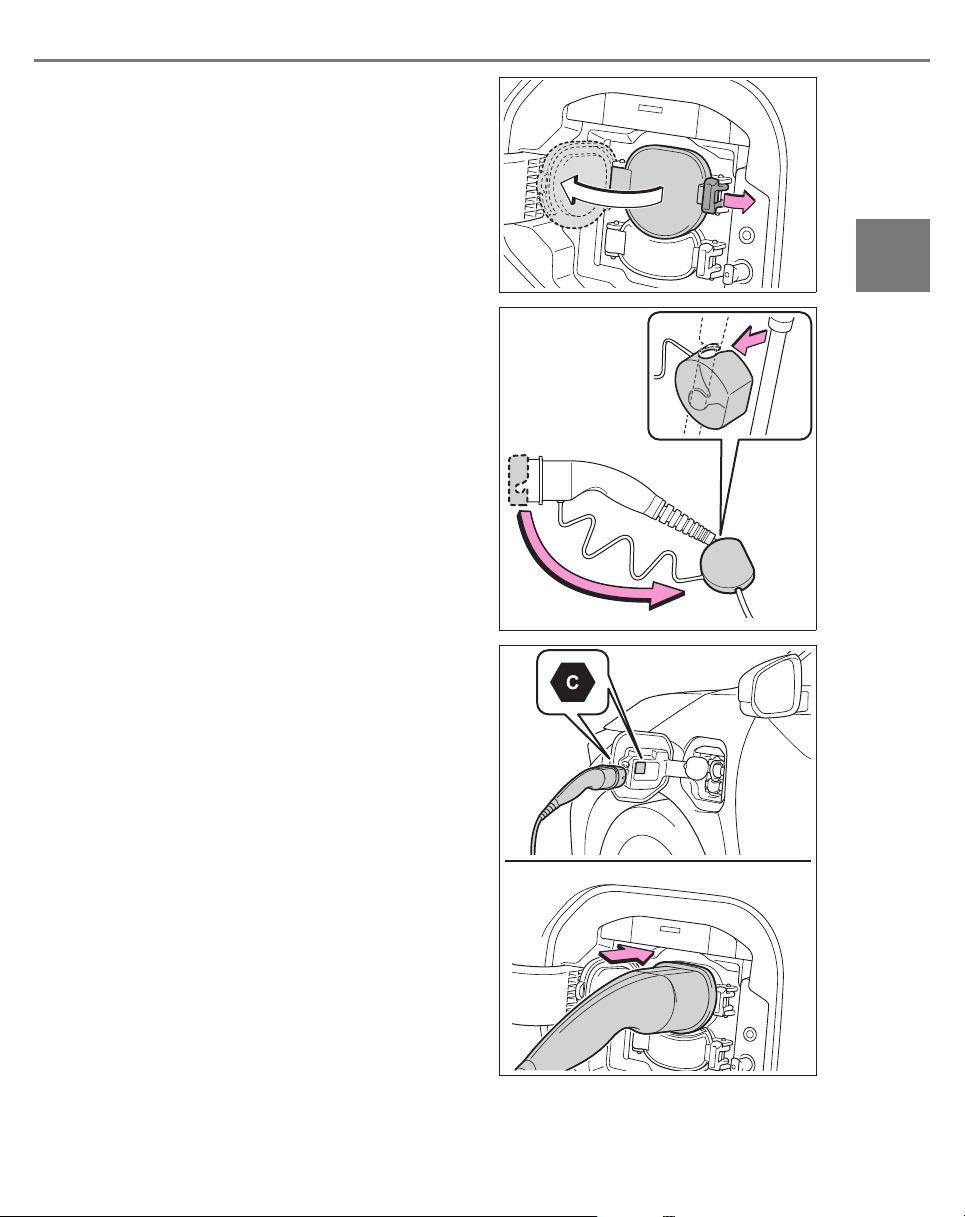 C