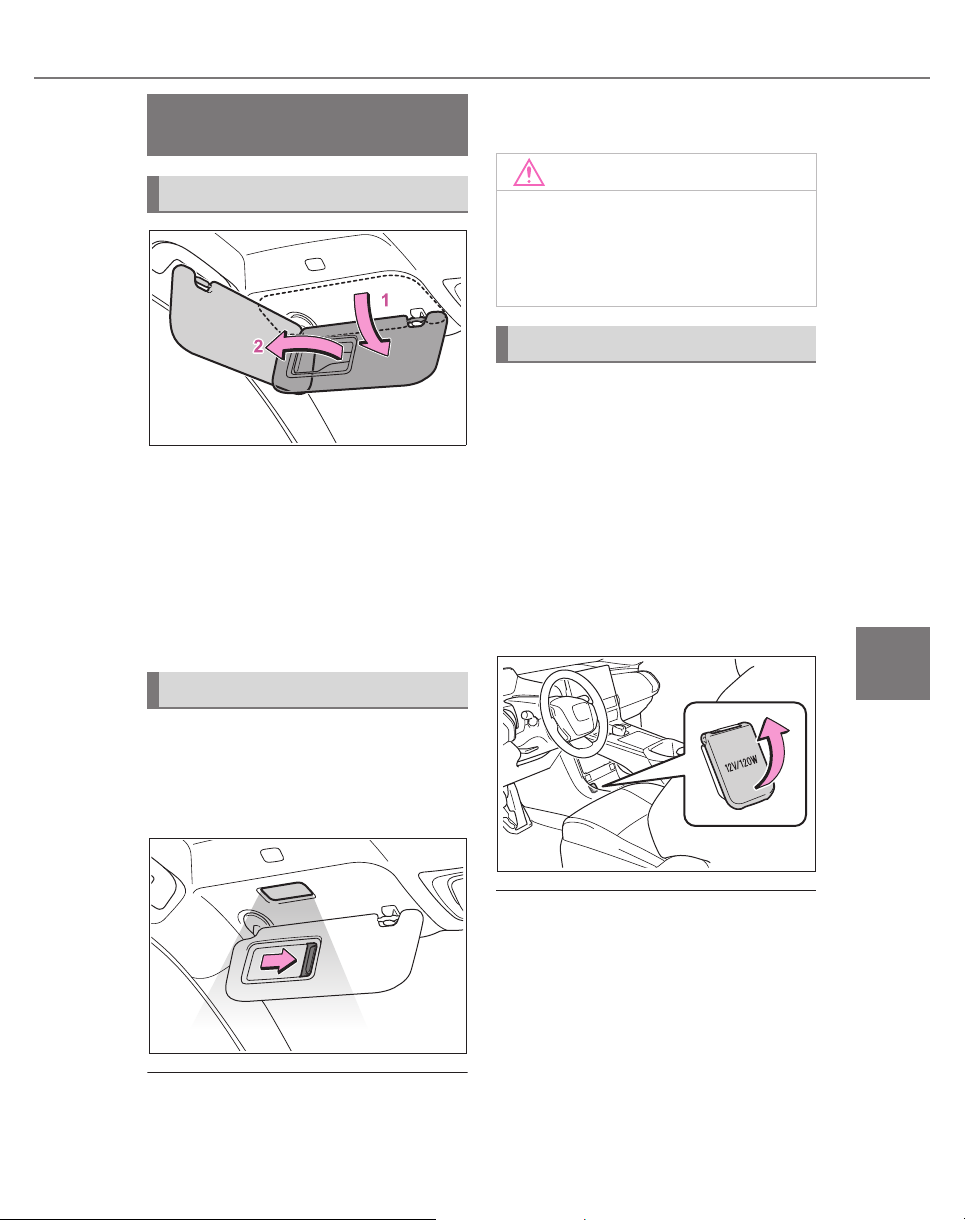 1
2

12V/120W