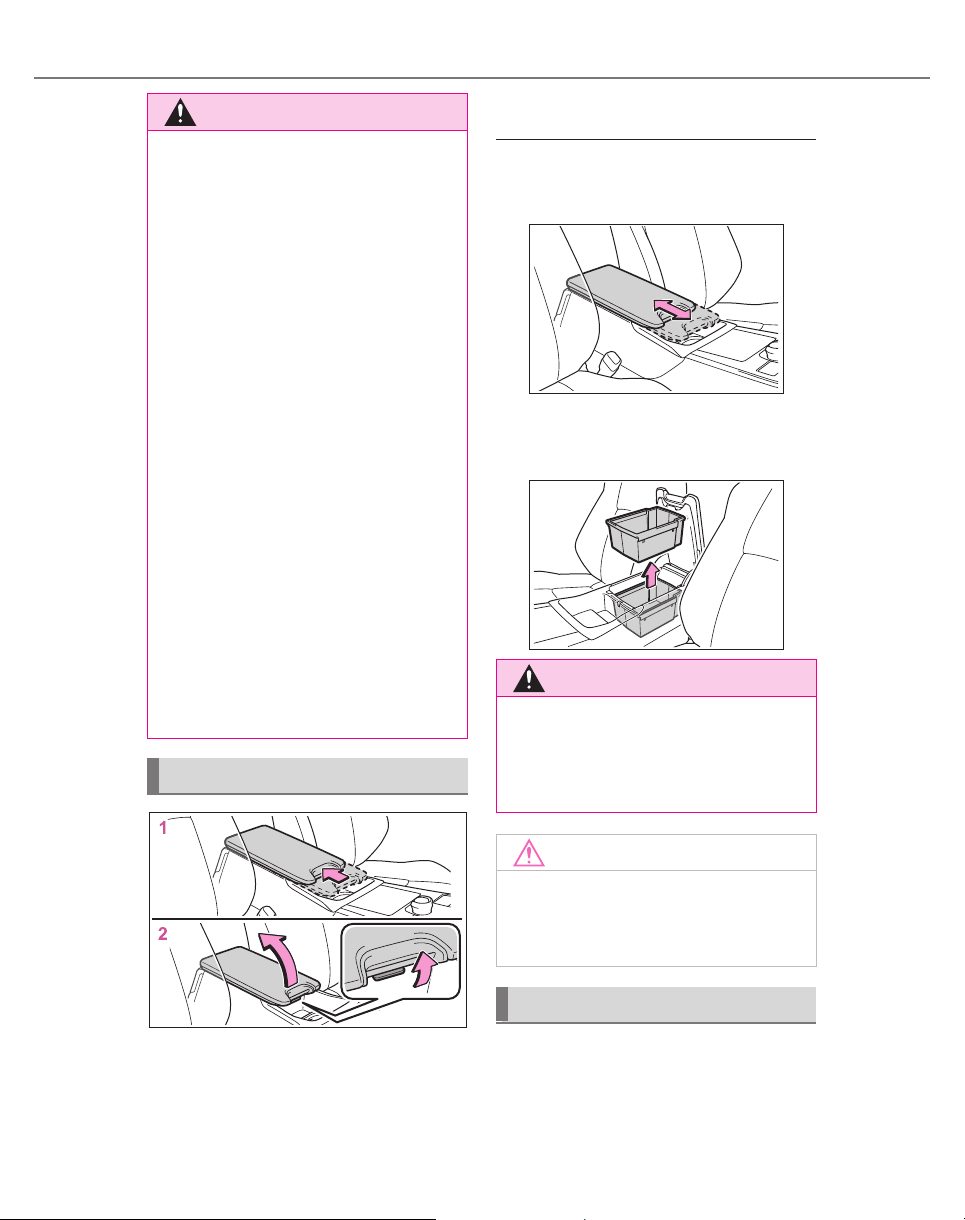 1
2