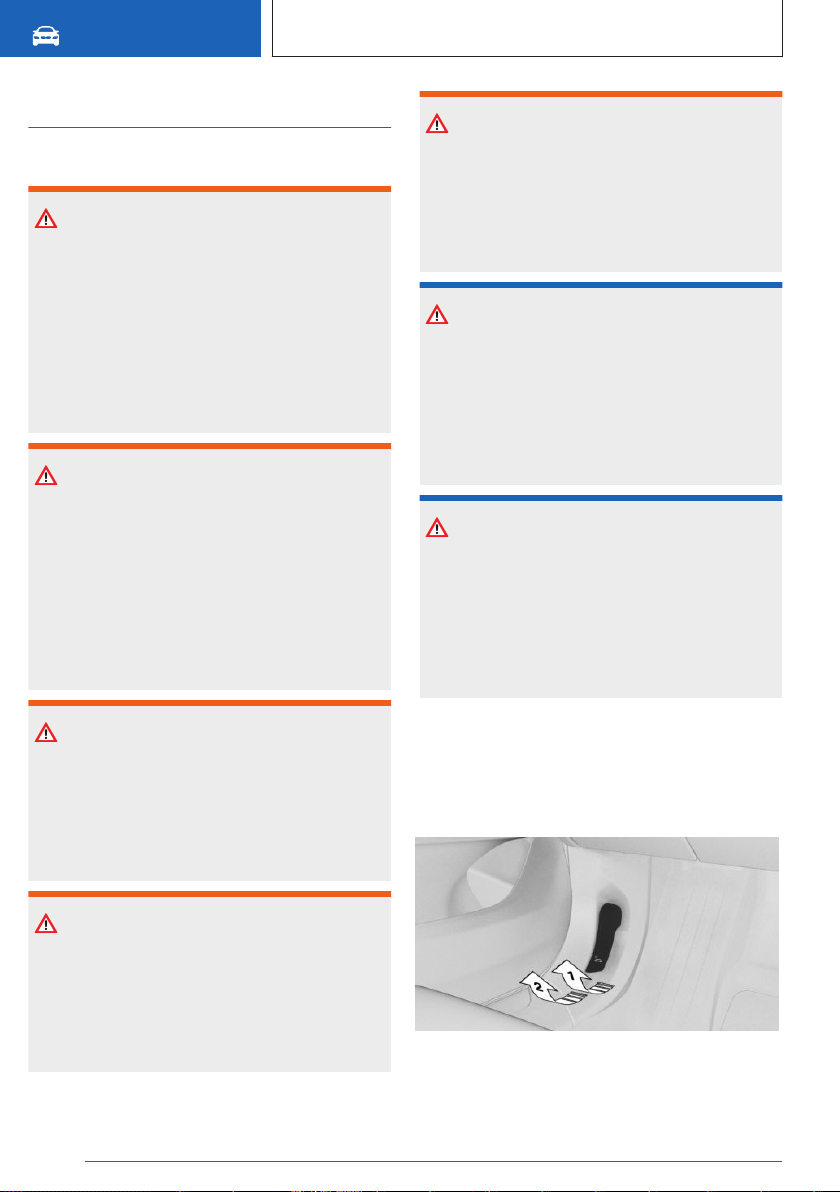 1
2