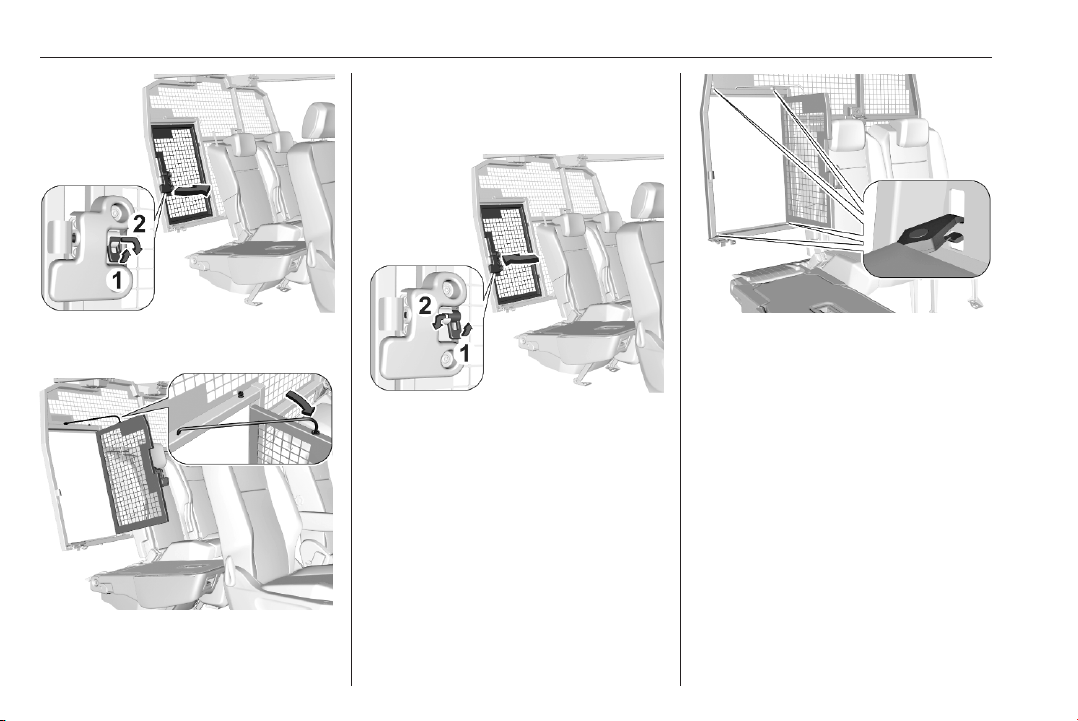 2

1

2

1