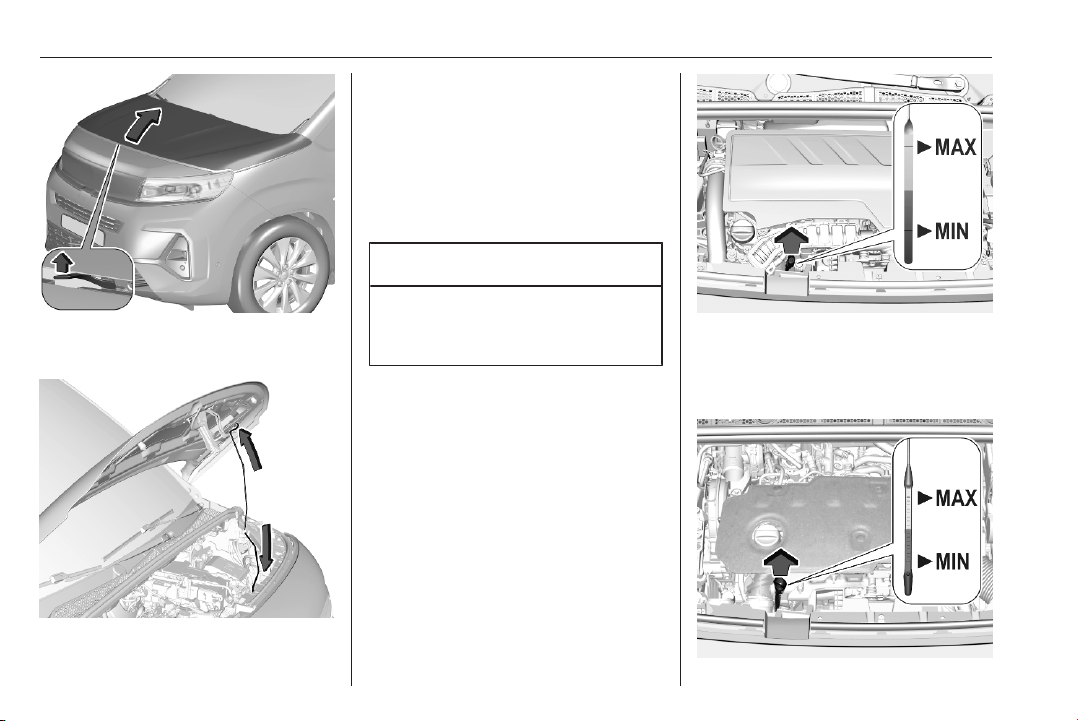 MAX
MIN

MAX
MIN