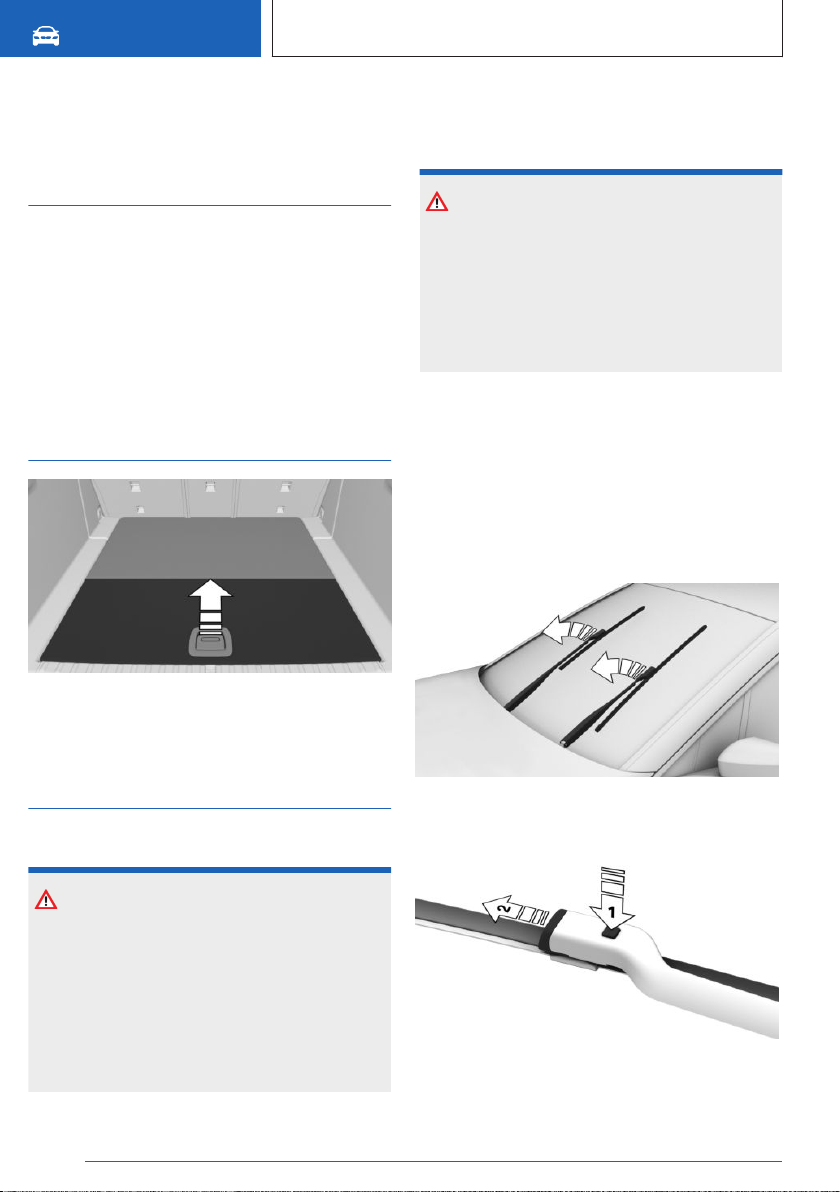 1

2