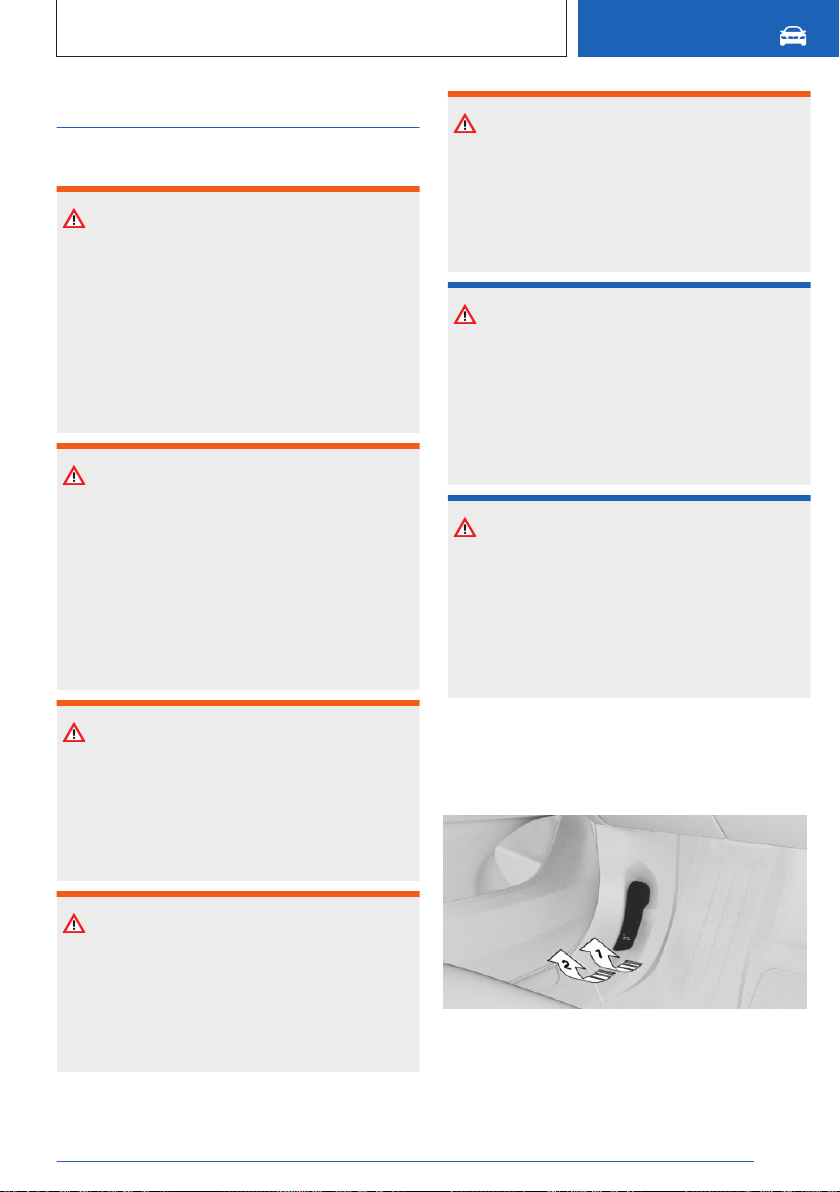 2
1