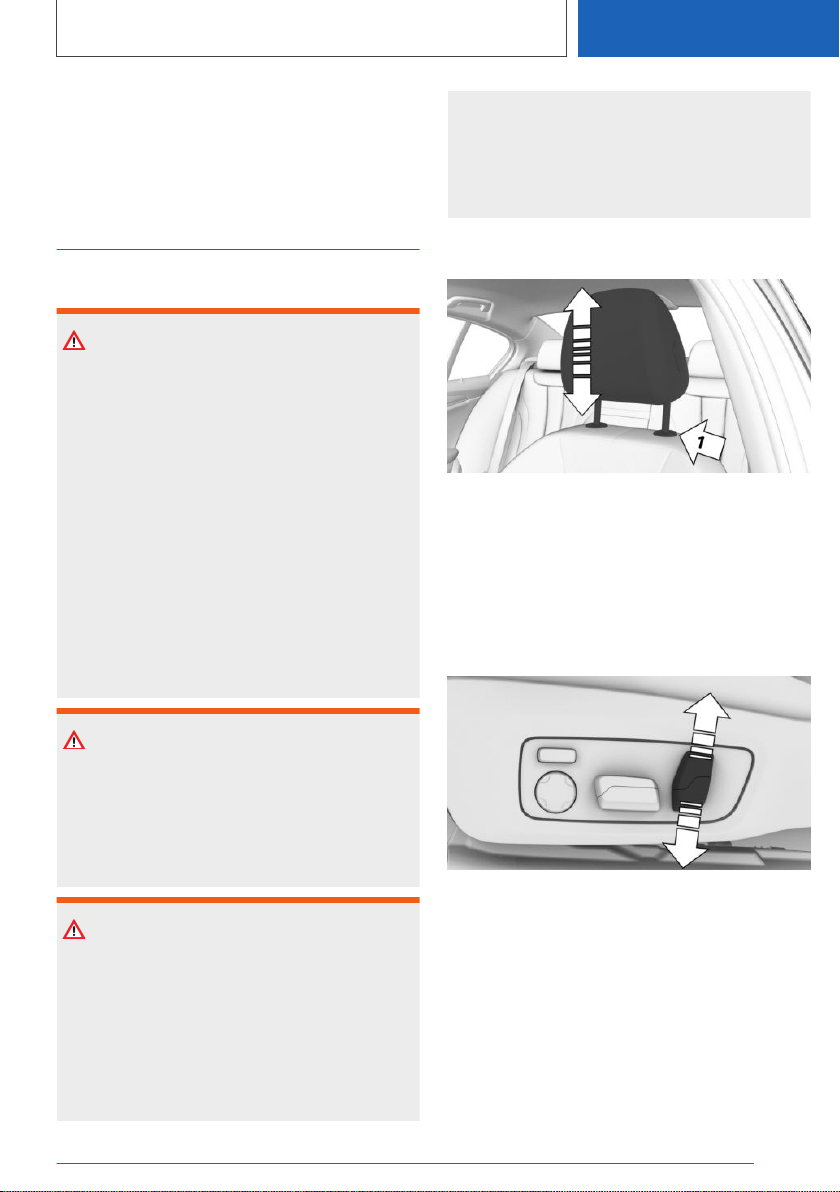 1