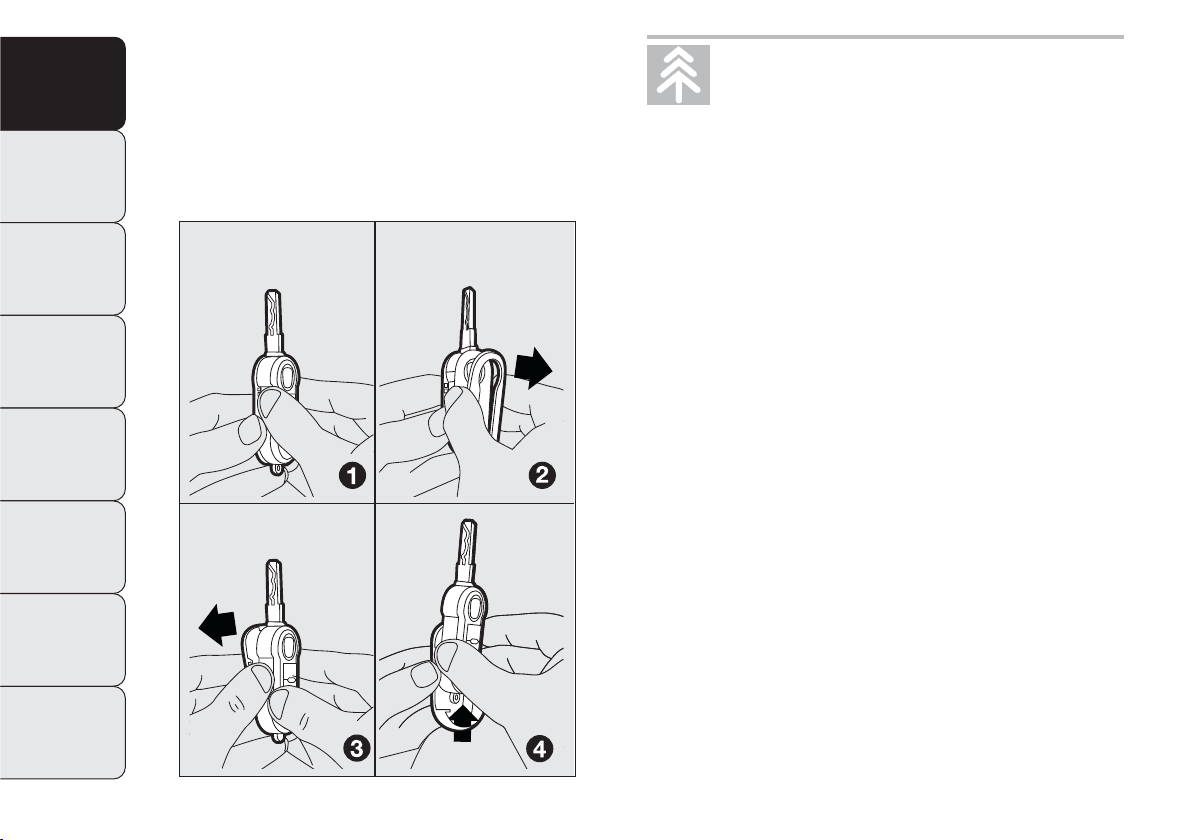 1

2

3

4