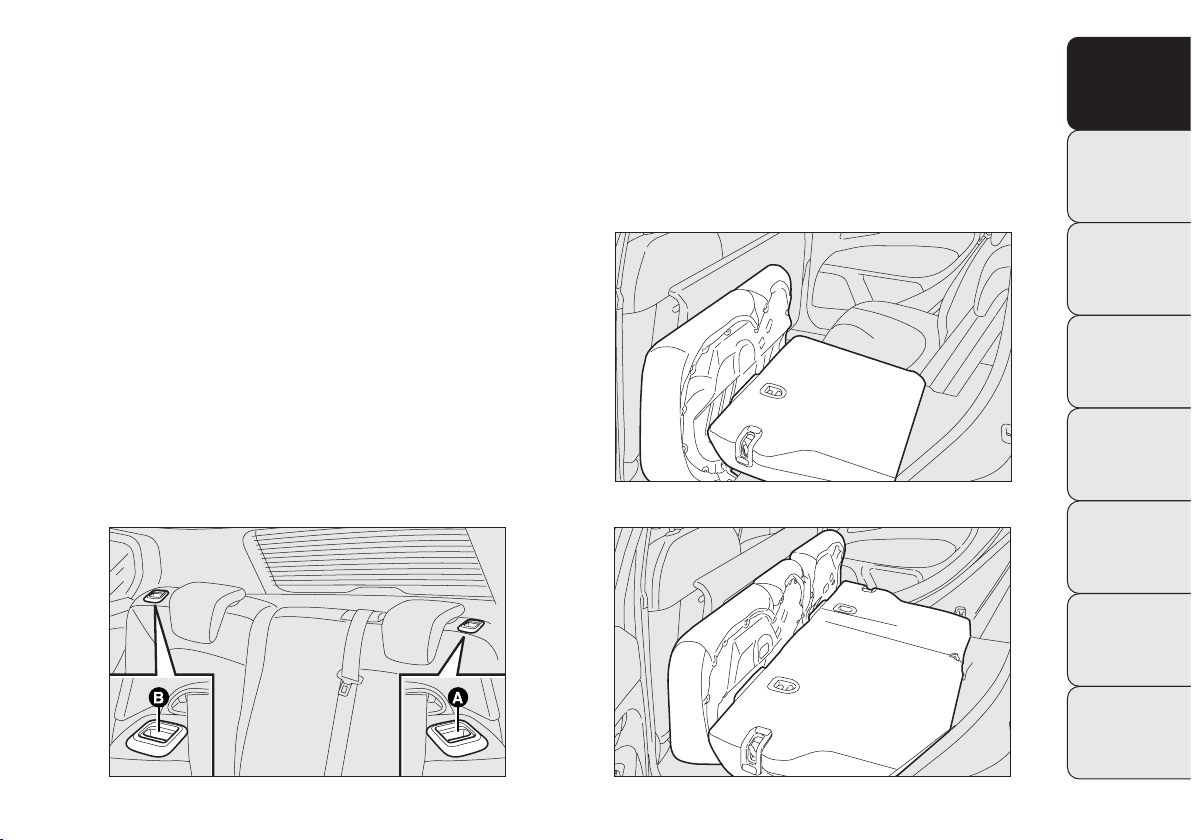 B

A