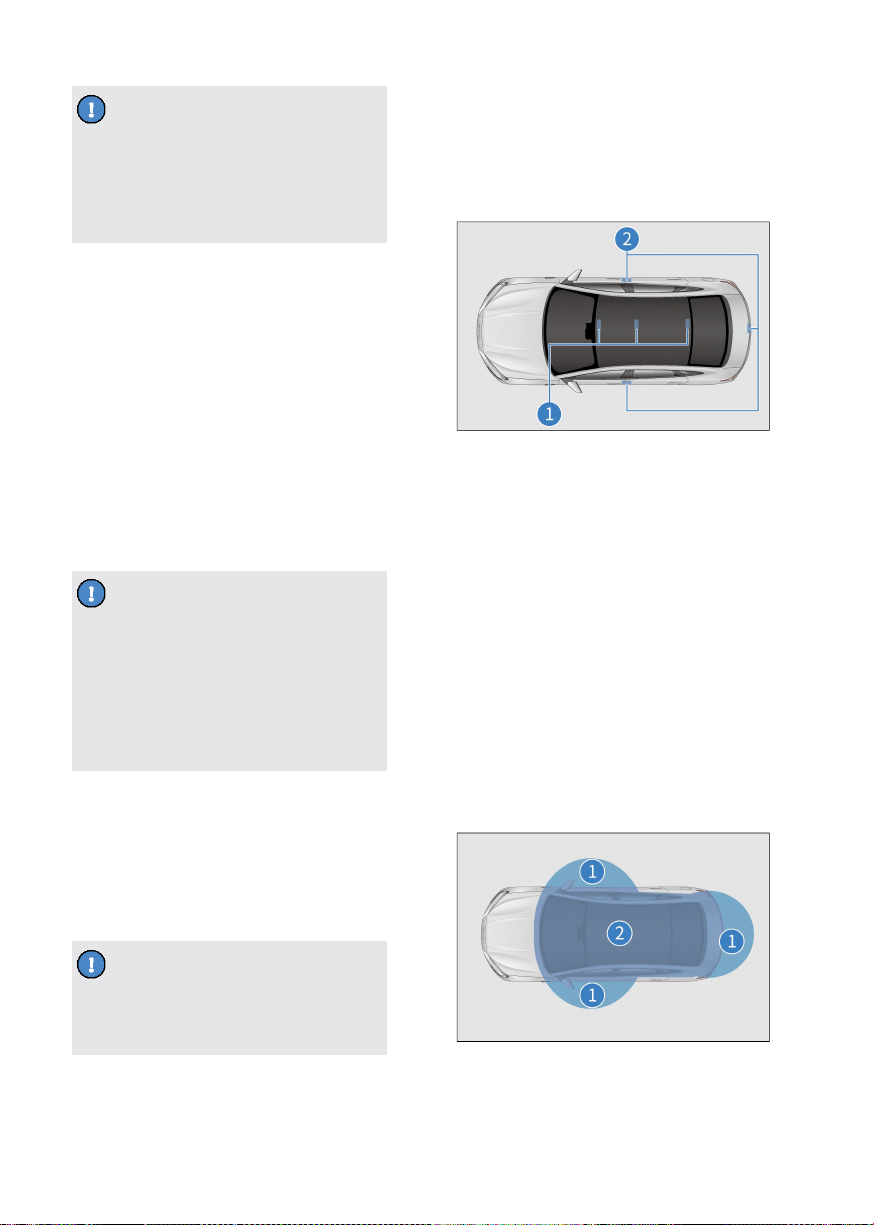 2

1

1

2

1

1