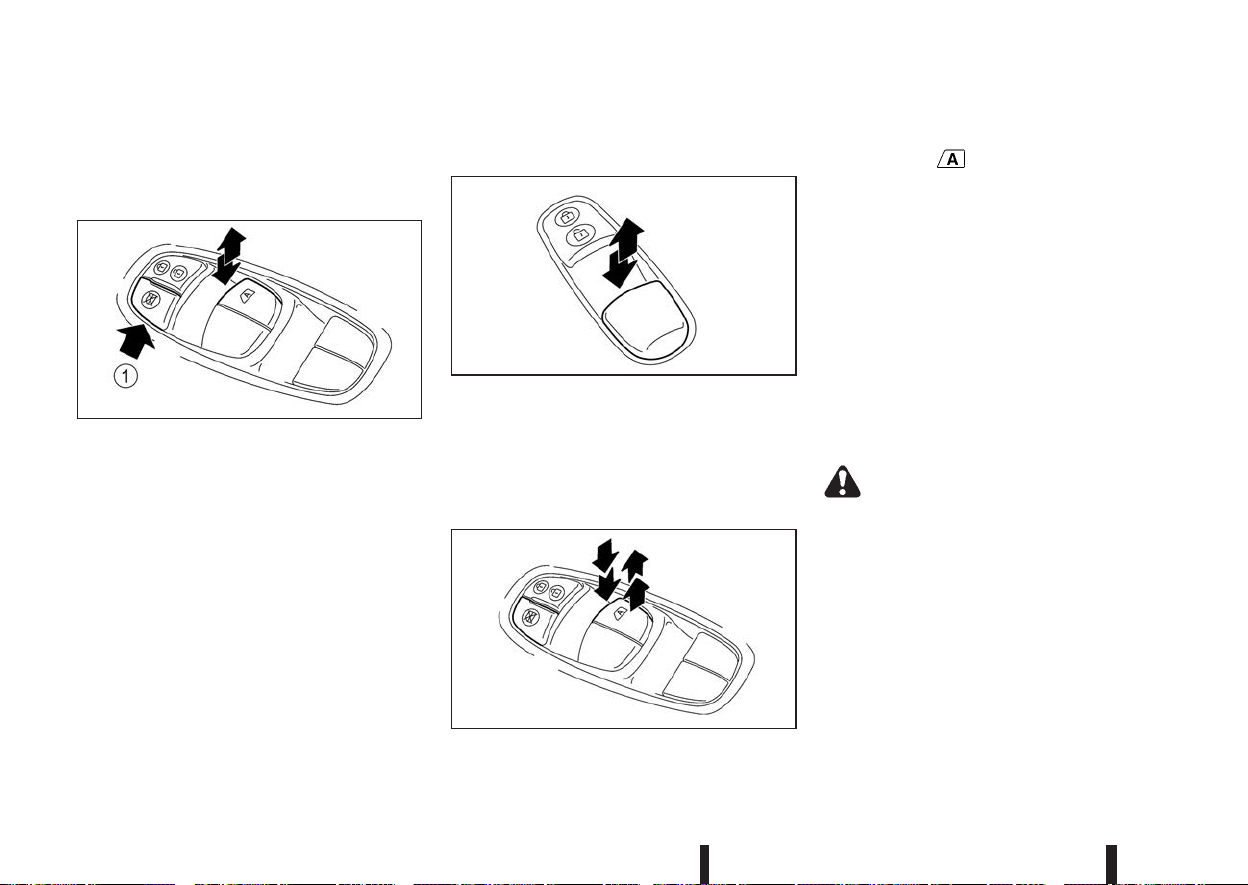 1

A