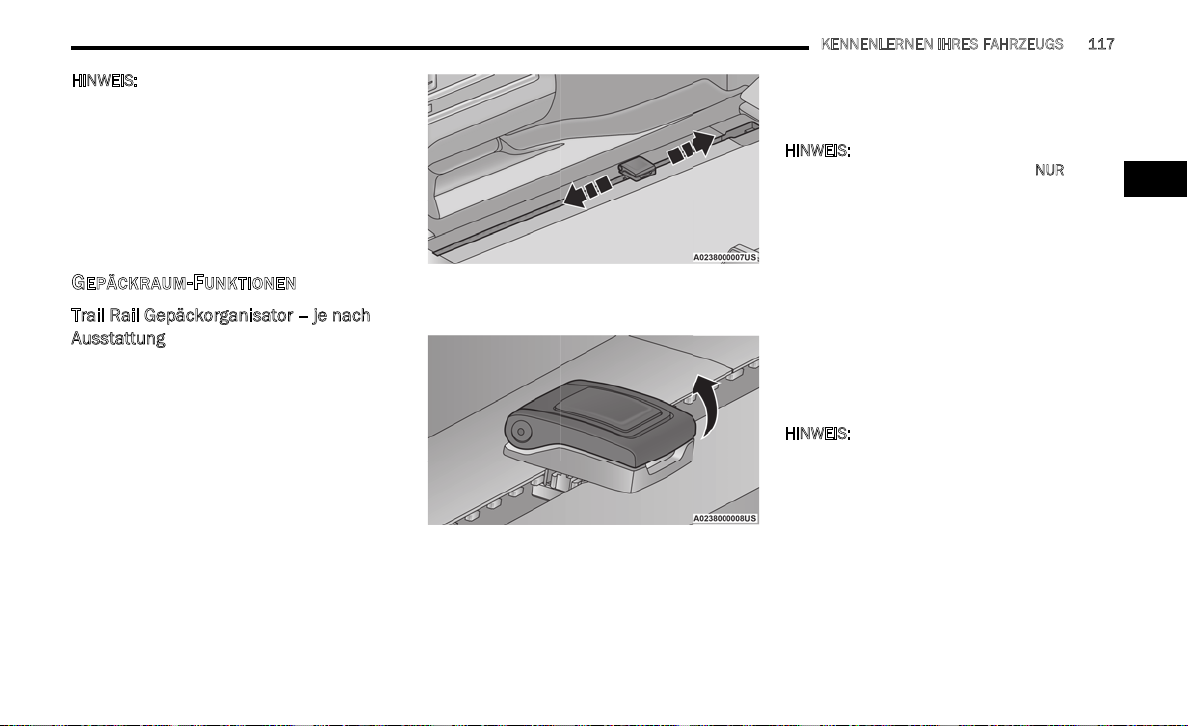 KENNENLERNEN IHRES FAHRZEUGS 117

HINWEIS:

GEPÄCKRAUM-FUNKTIONEN

Trail Rail Gepäckorganisator – je nach Ausstattung

A0238000007US

A0238000008US

HINWEIS:

NUR

HINWEIS: