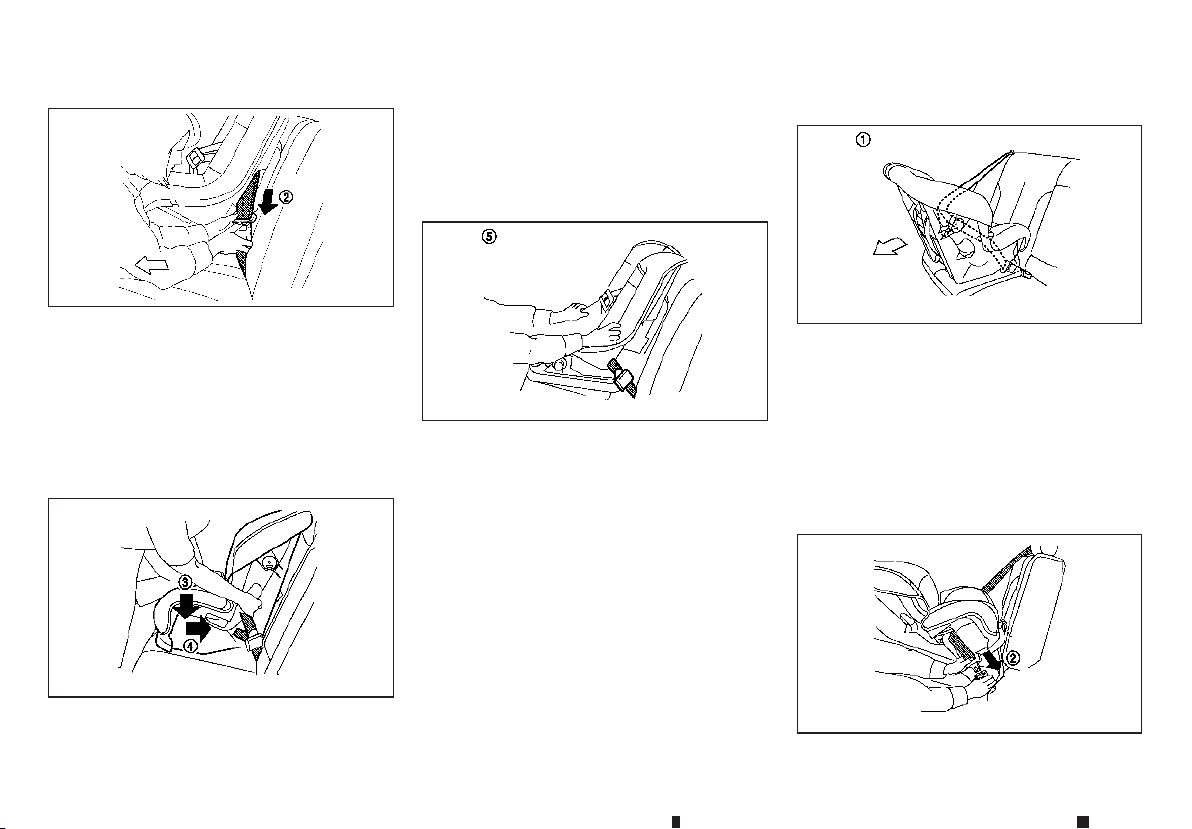 ②

③
④

⑤

①

②