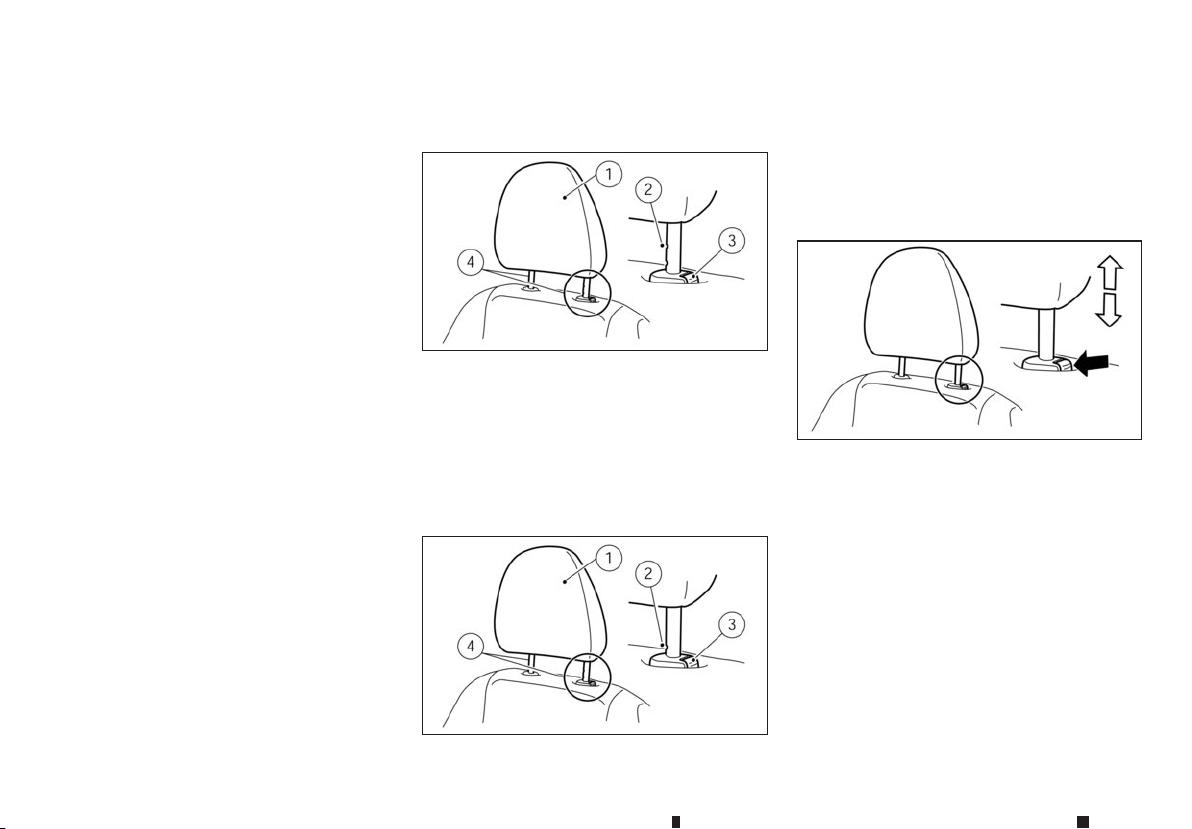 1
2
3
4

1
2
3
4