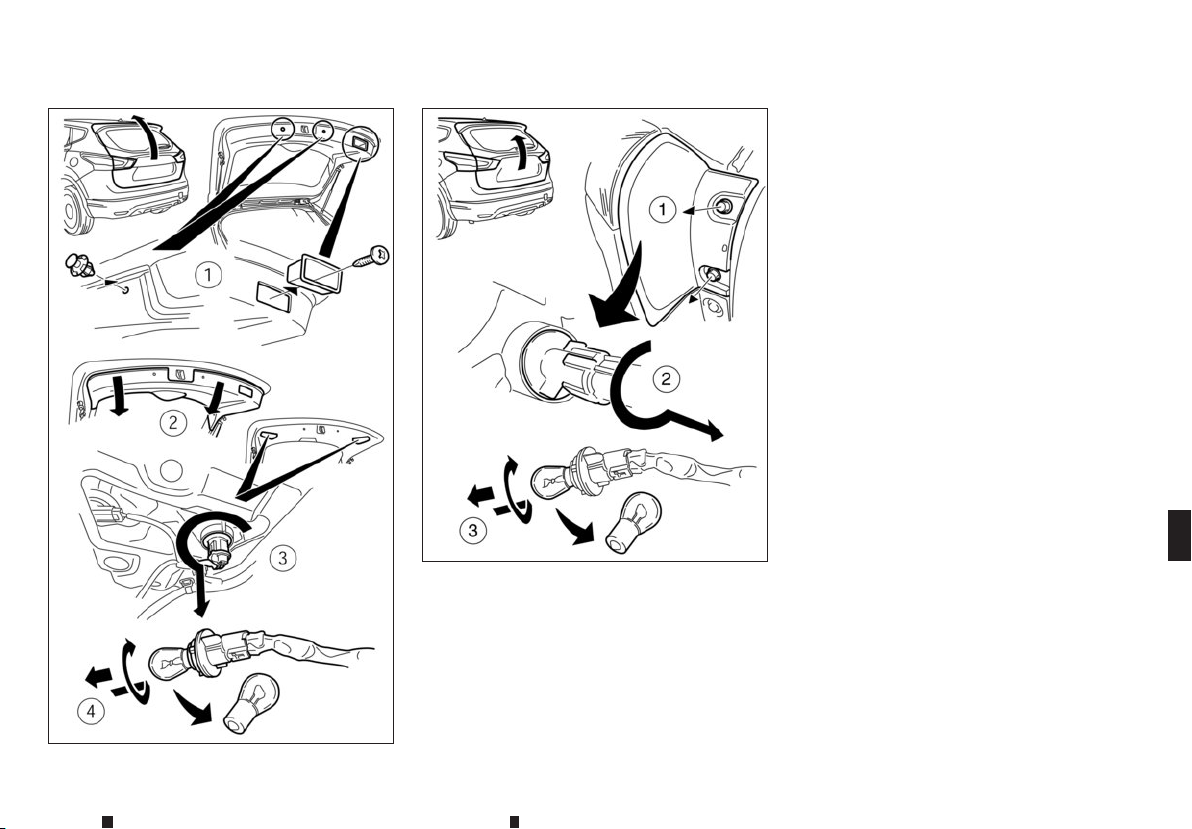 1
2
3
4

1
2
3