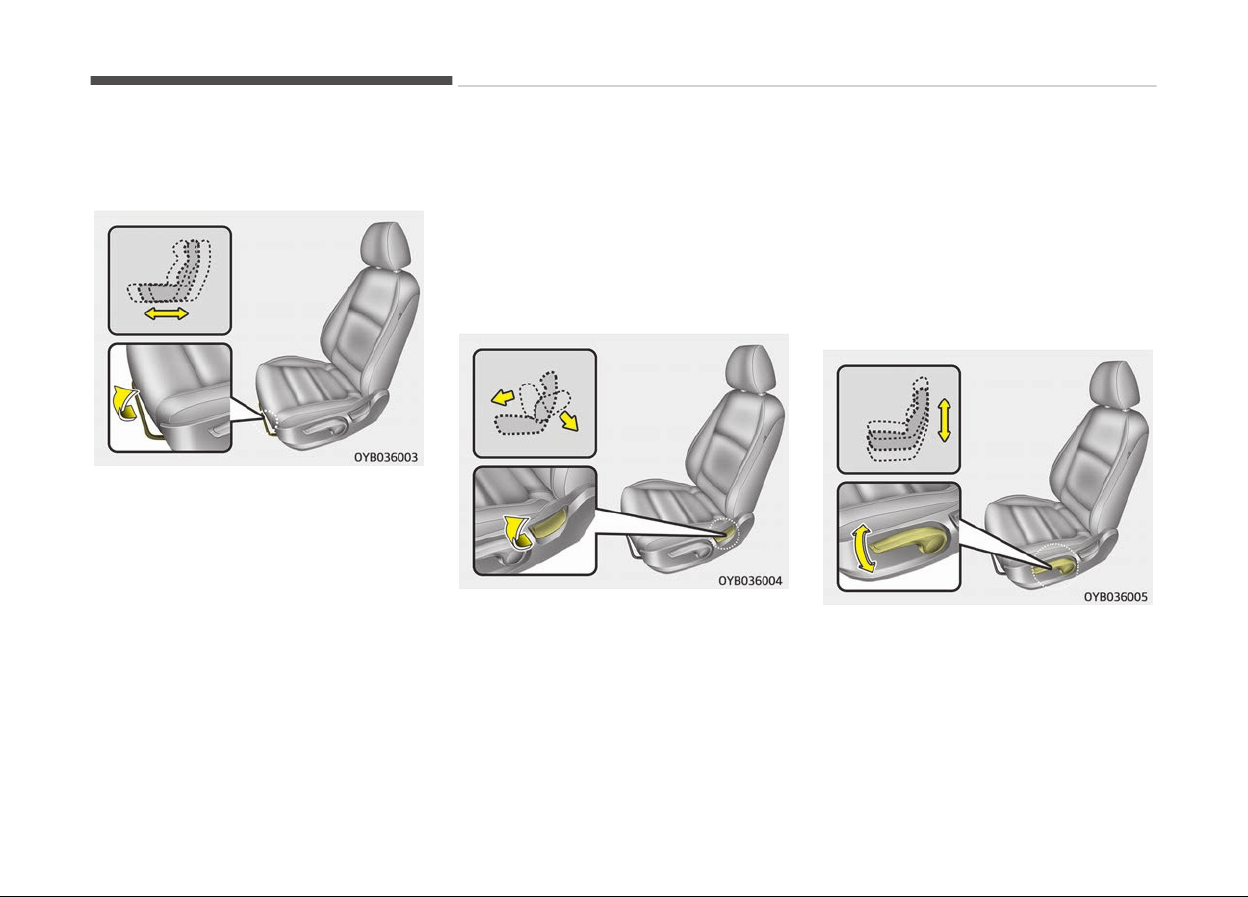 OYB036003

OYB036004

OYB036005