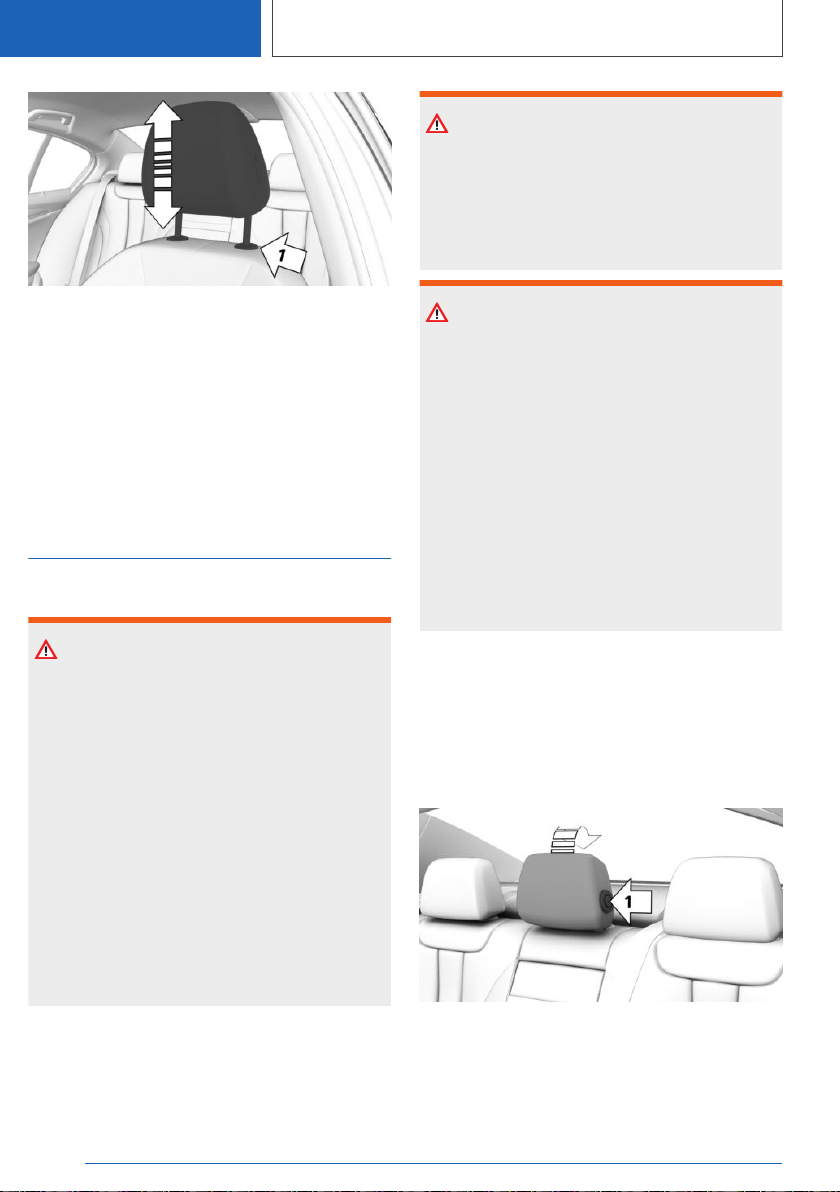 1
1