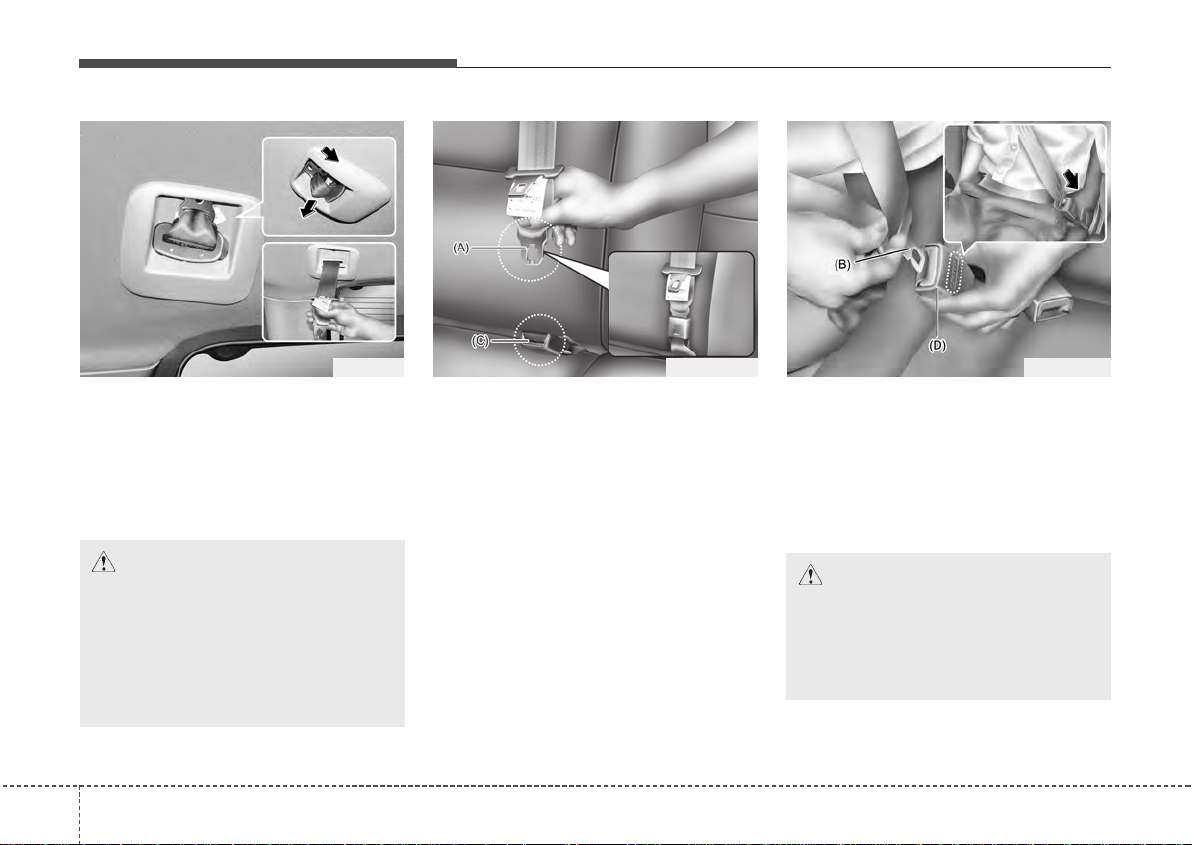 (A)

(C)

(B)

(D)