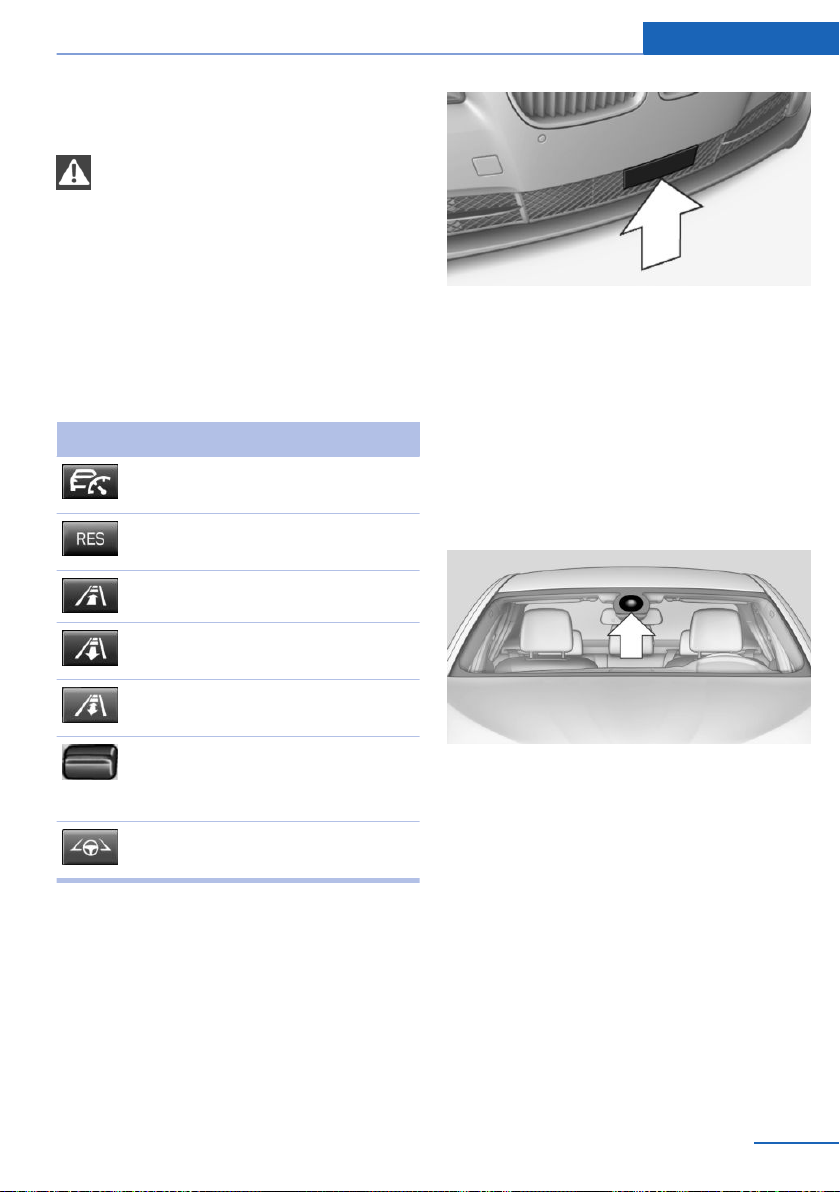 RES