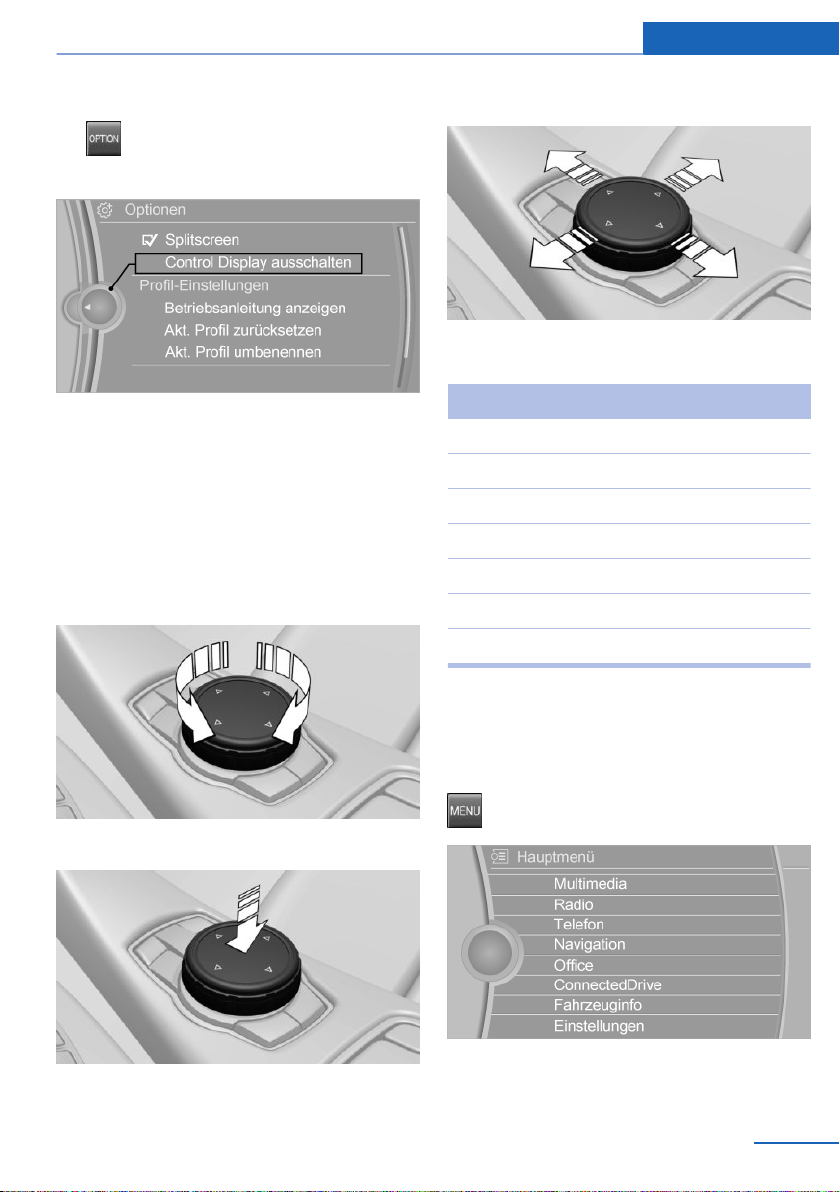 OPTION

Optionen
Splitscreen
Control Display ausschalten
Profil-Einstellungen
Betriebsanleitung anzeigen
Akt. Profil zurücksetzen
Akt. Profil umbenennen

MENU

Hauptmenü
Multimedia
Radio
Telefon
Navigation
Office
ConnectedDrive
Fahrzeuginfo
Einstellungen