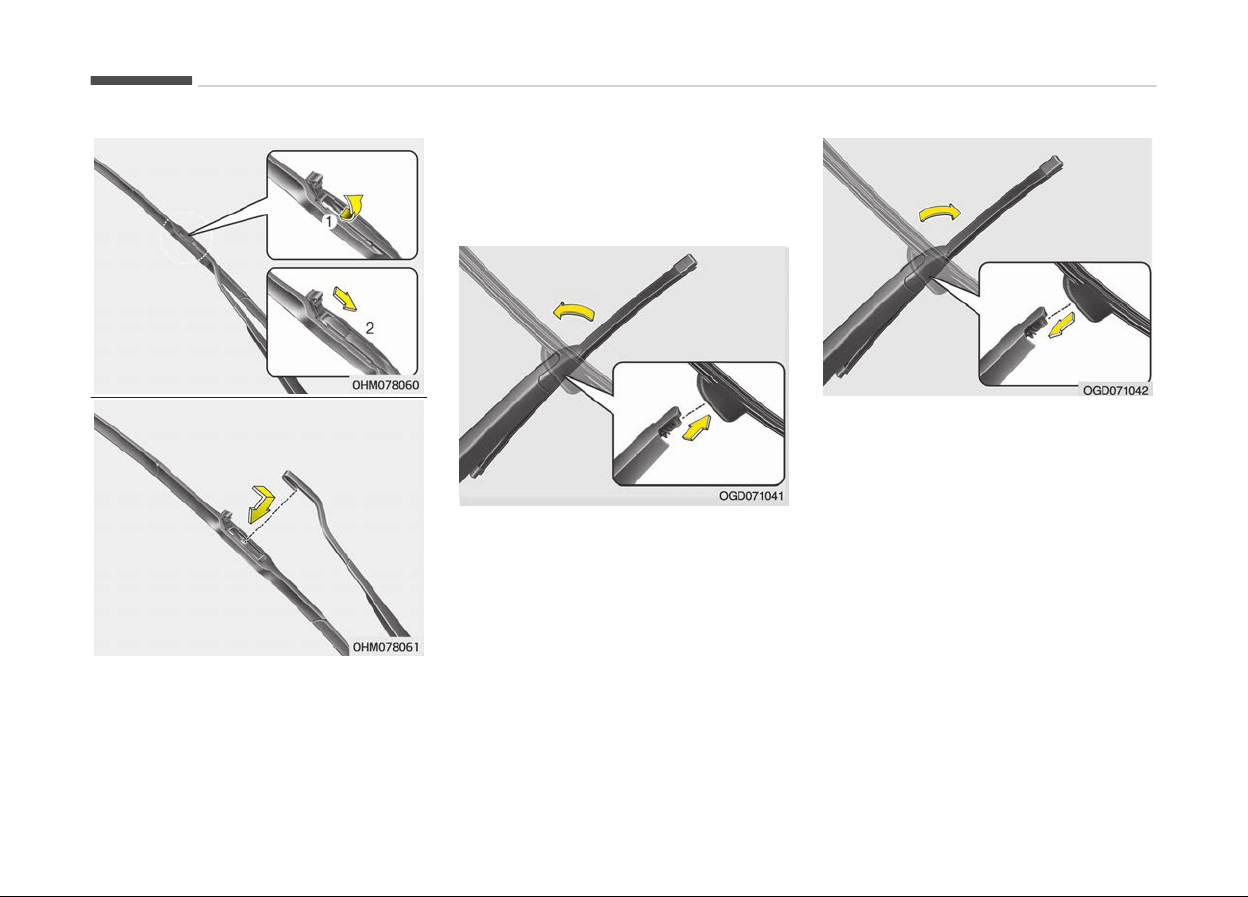 1

2

OHM078060

OHM078061

OGD071041

OGD071042