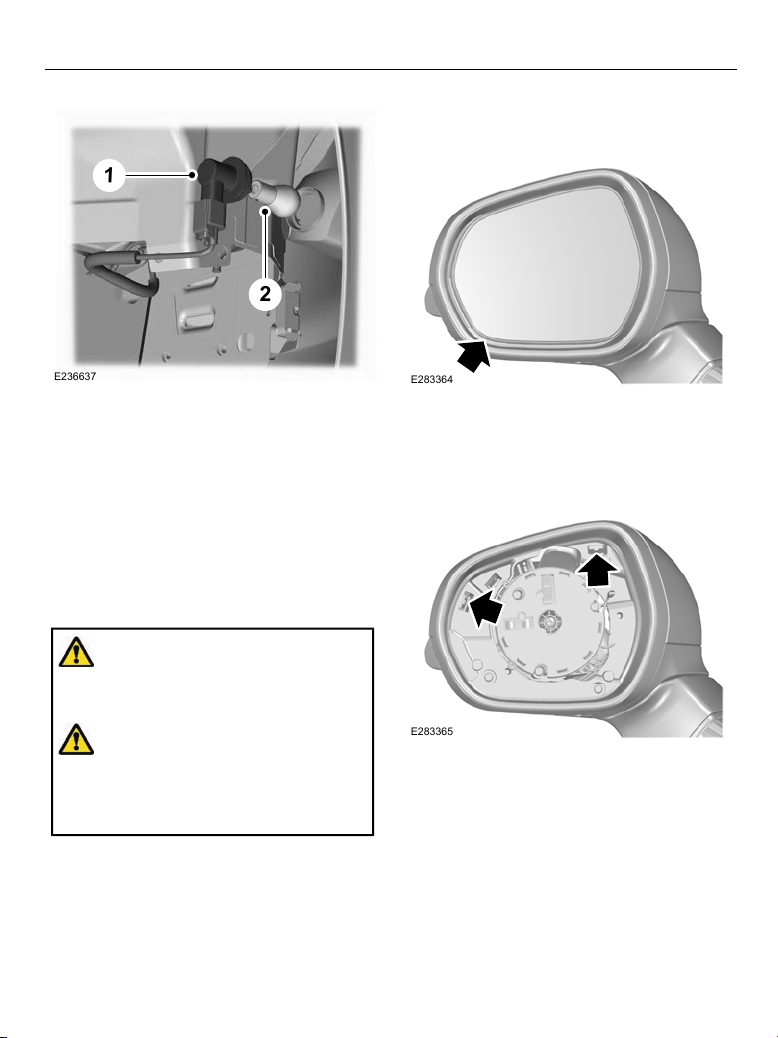 1
2
E236637

E283364

E283365