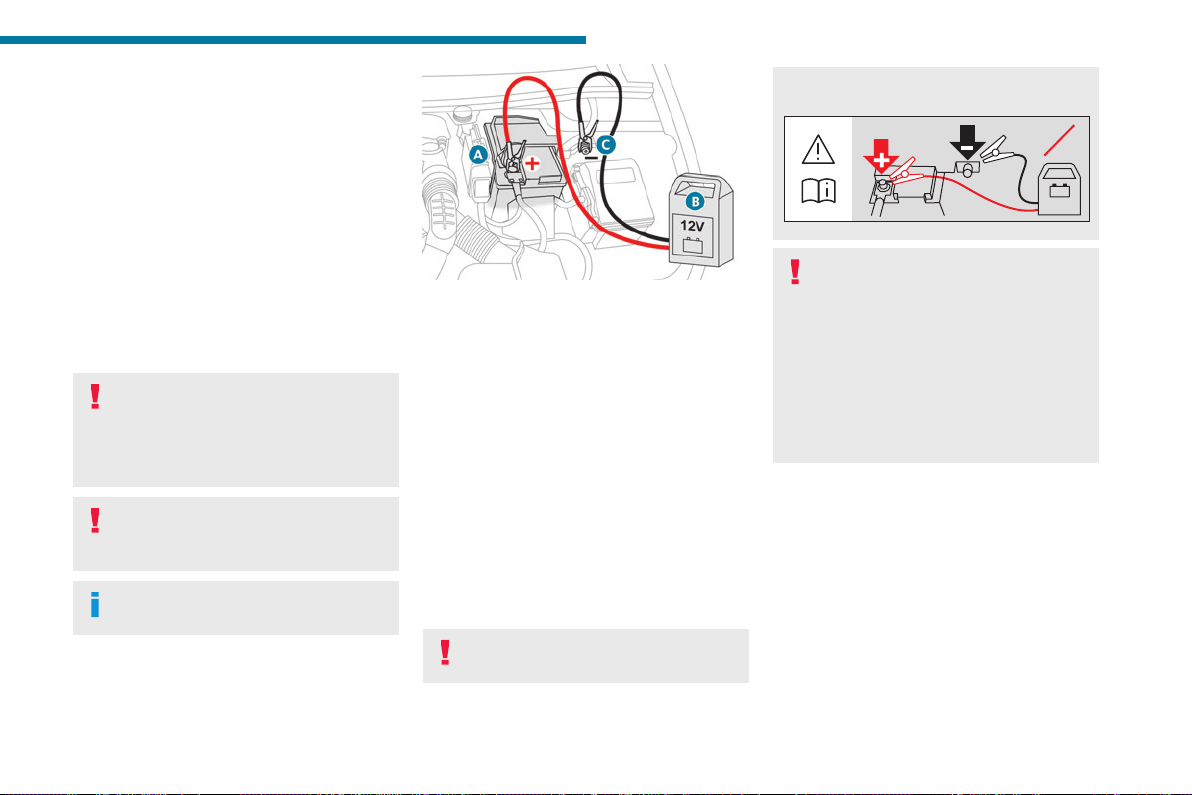 A

C

B

12V