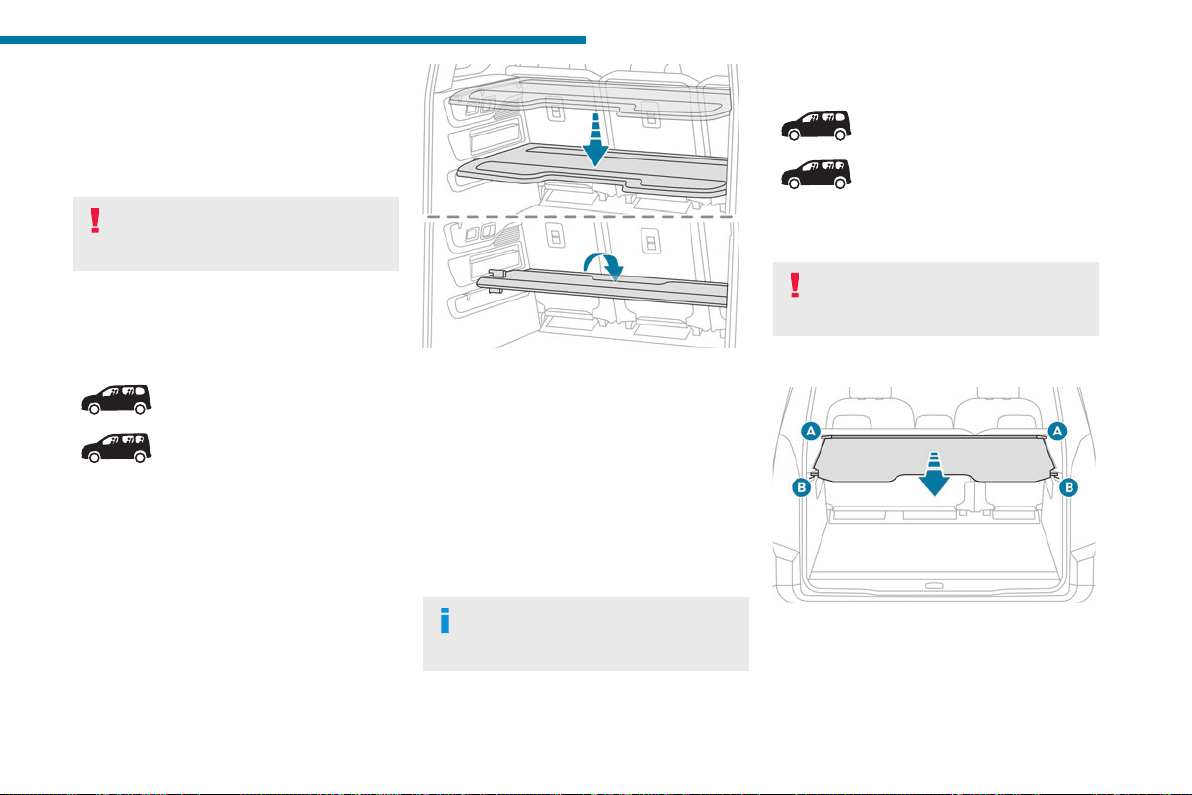 A

A

B

B