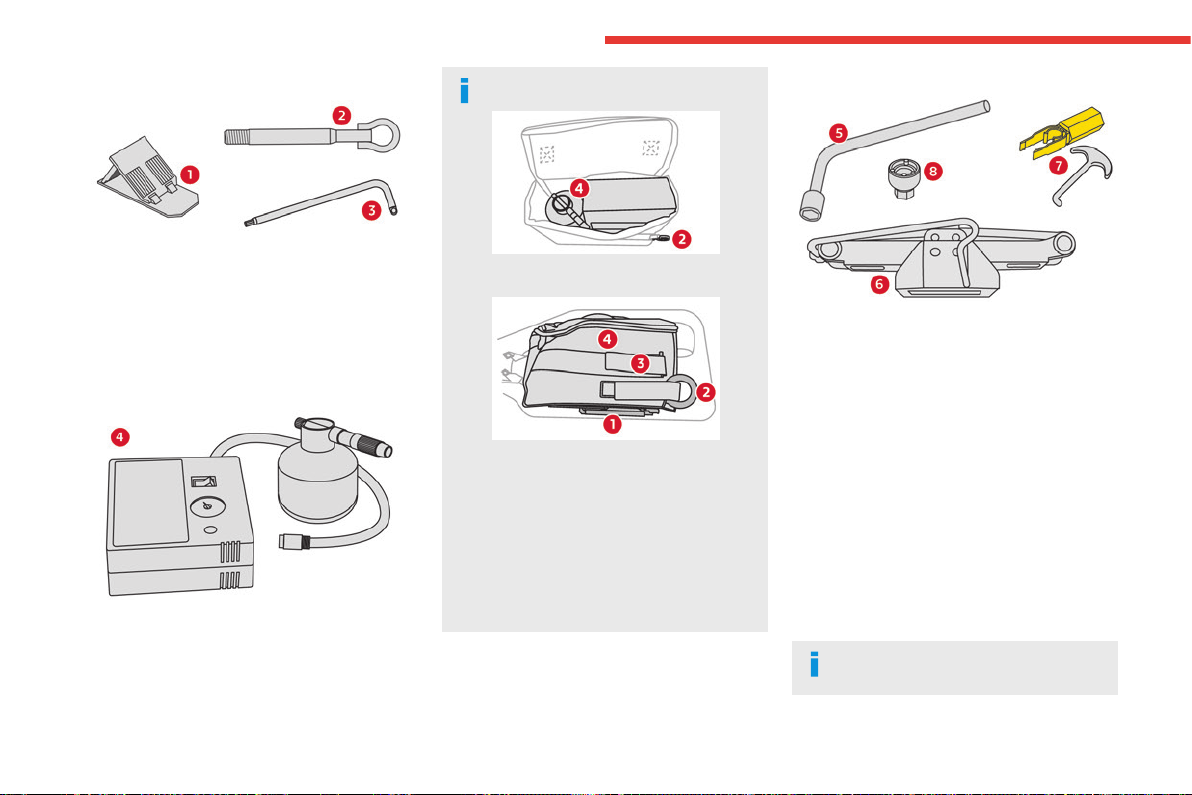 1
2
3
4
4
2
4
3
2
1
5
8
7
6