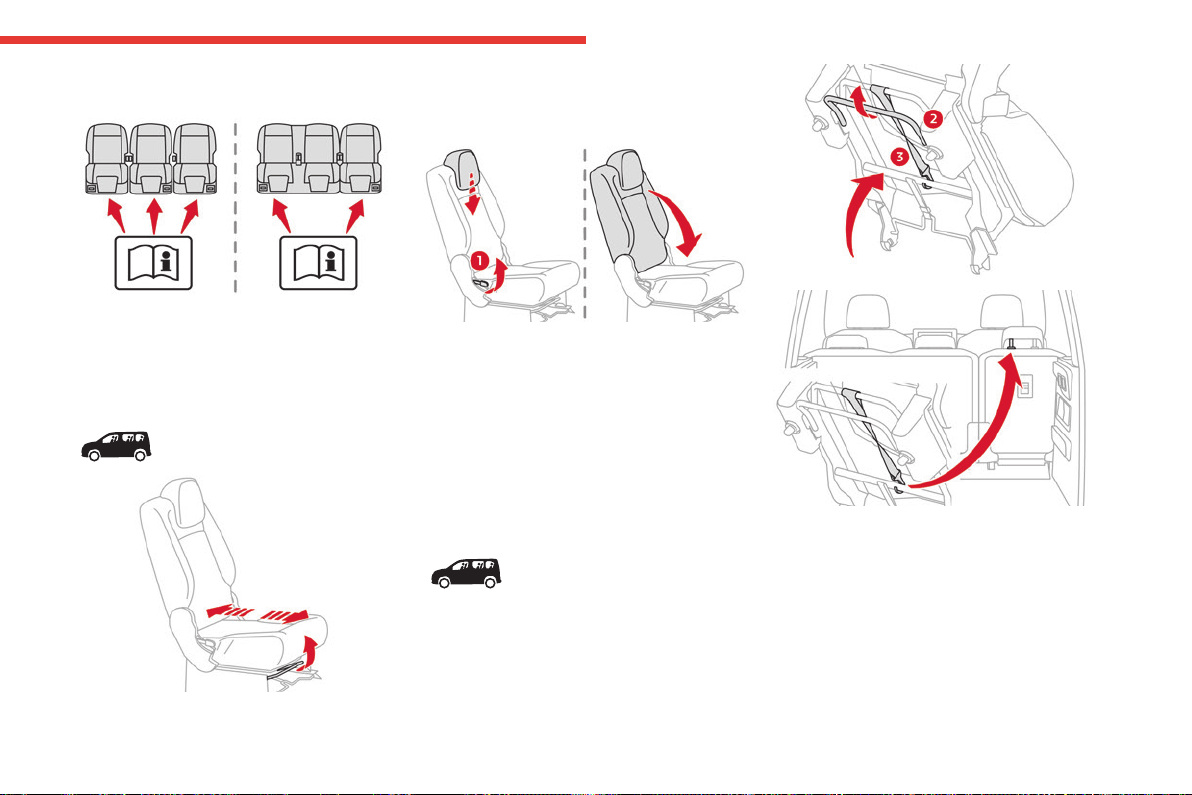 1

2

3