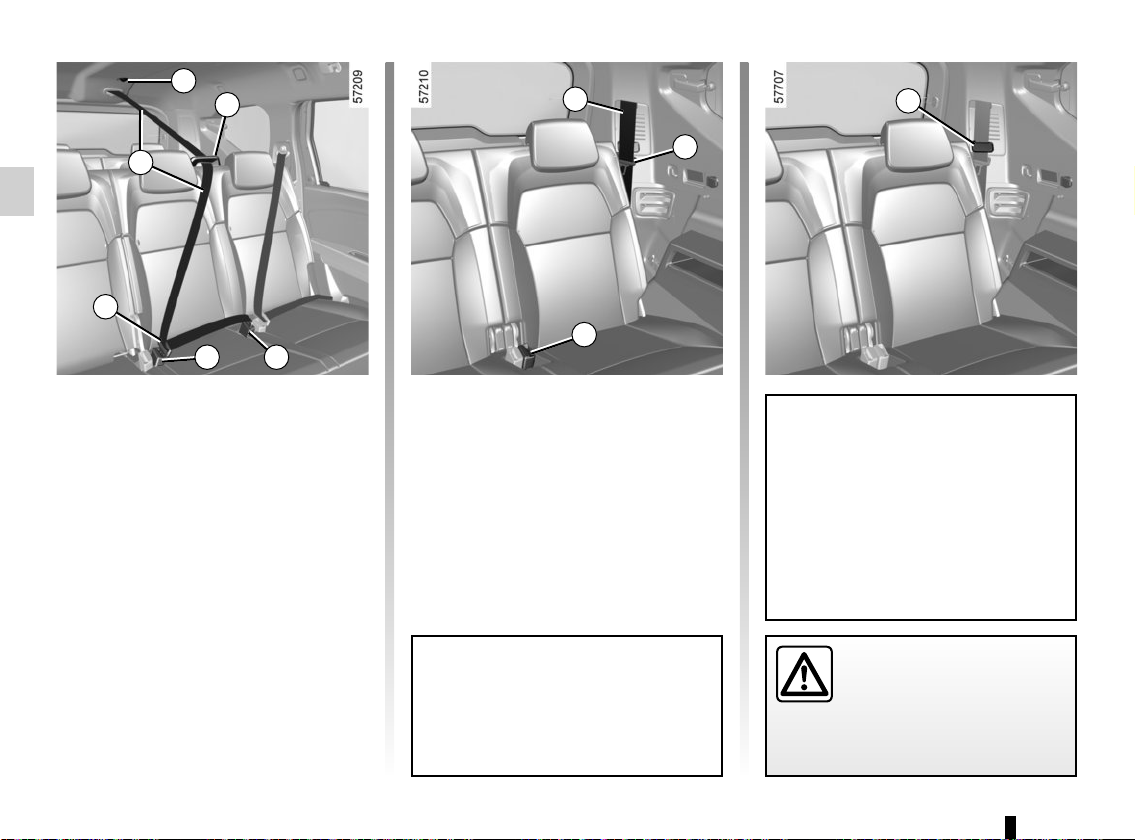 57209

57210

57707