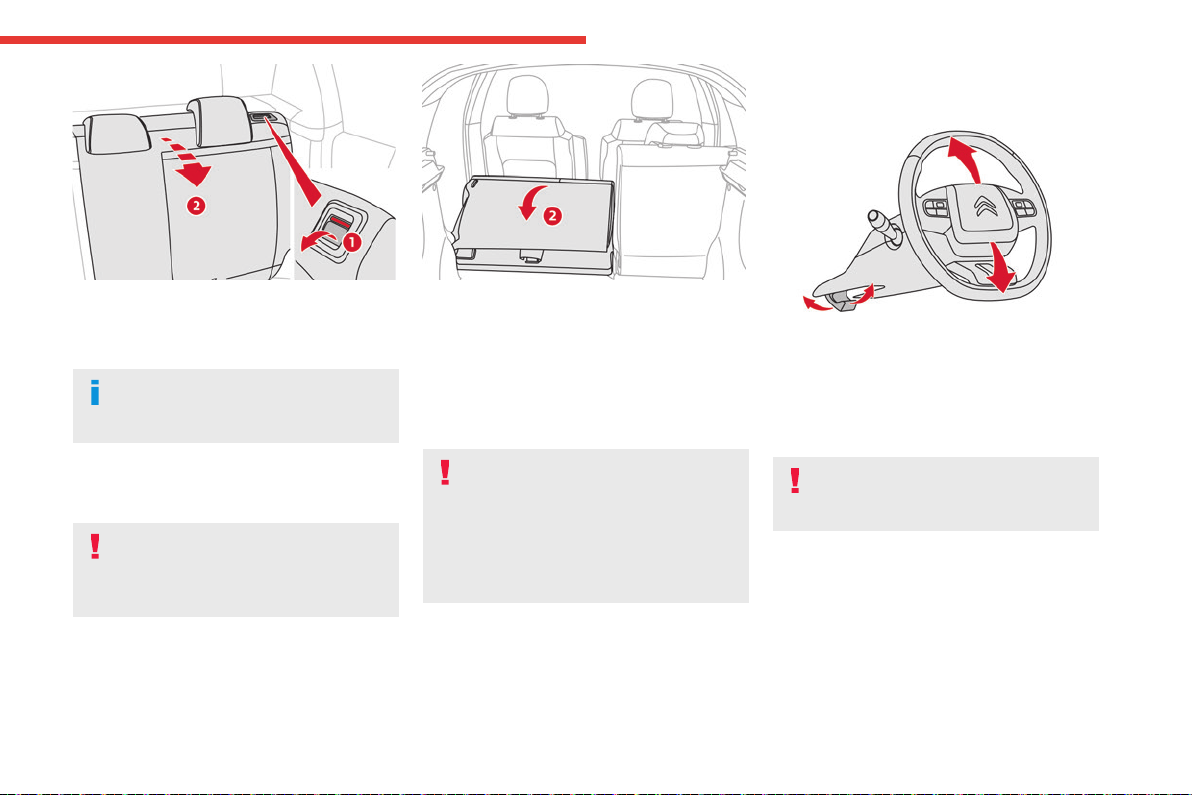 2

1

2