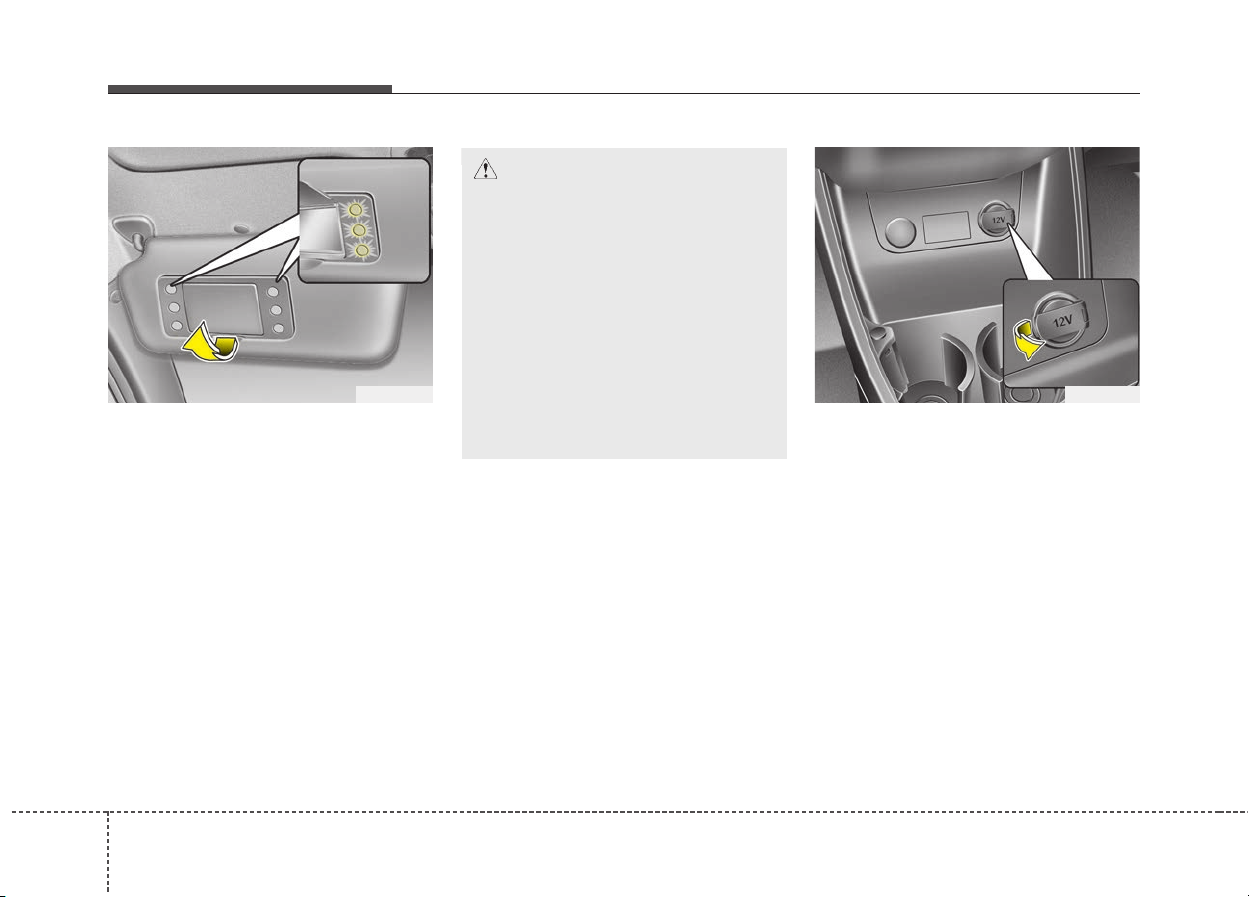 12V

12V