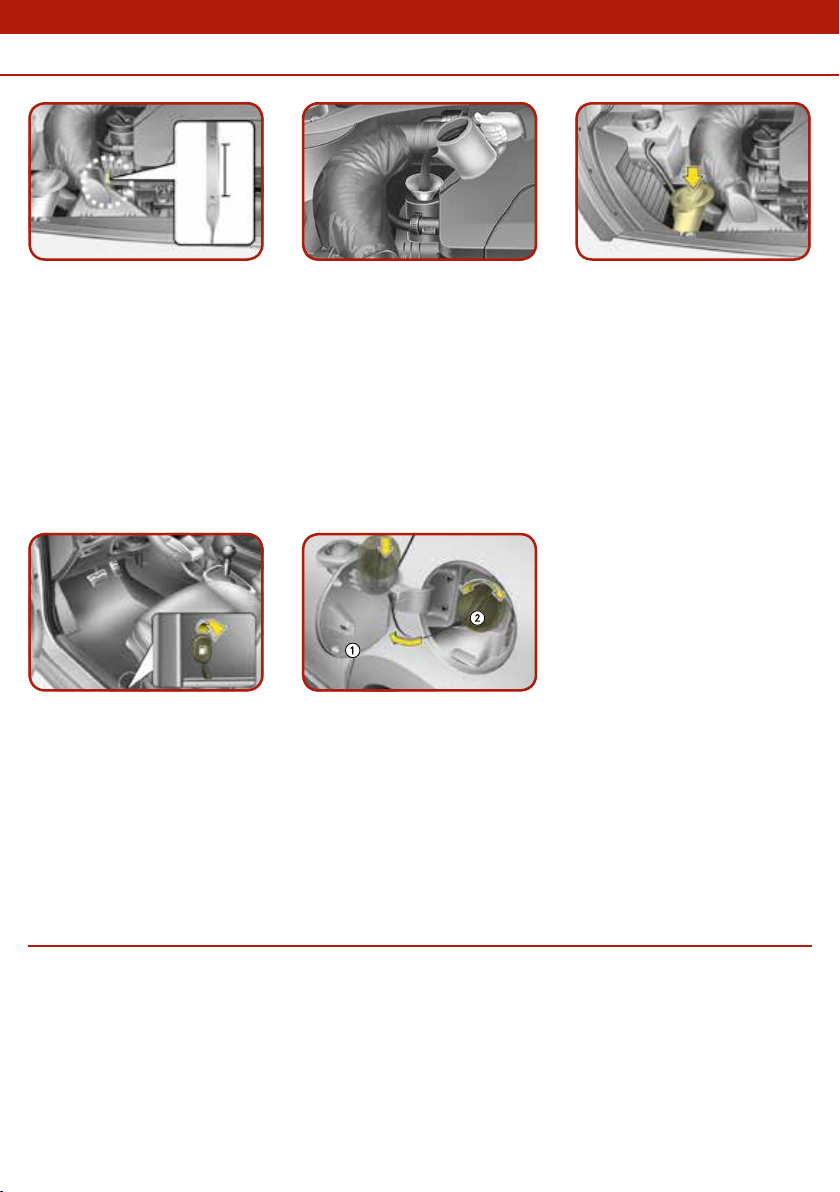 2

1