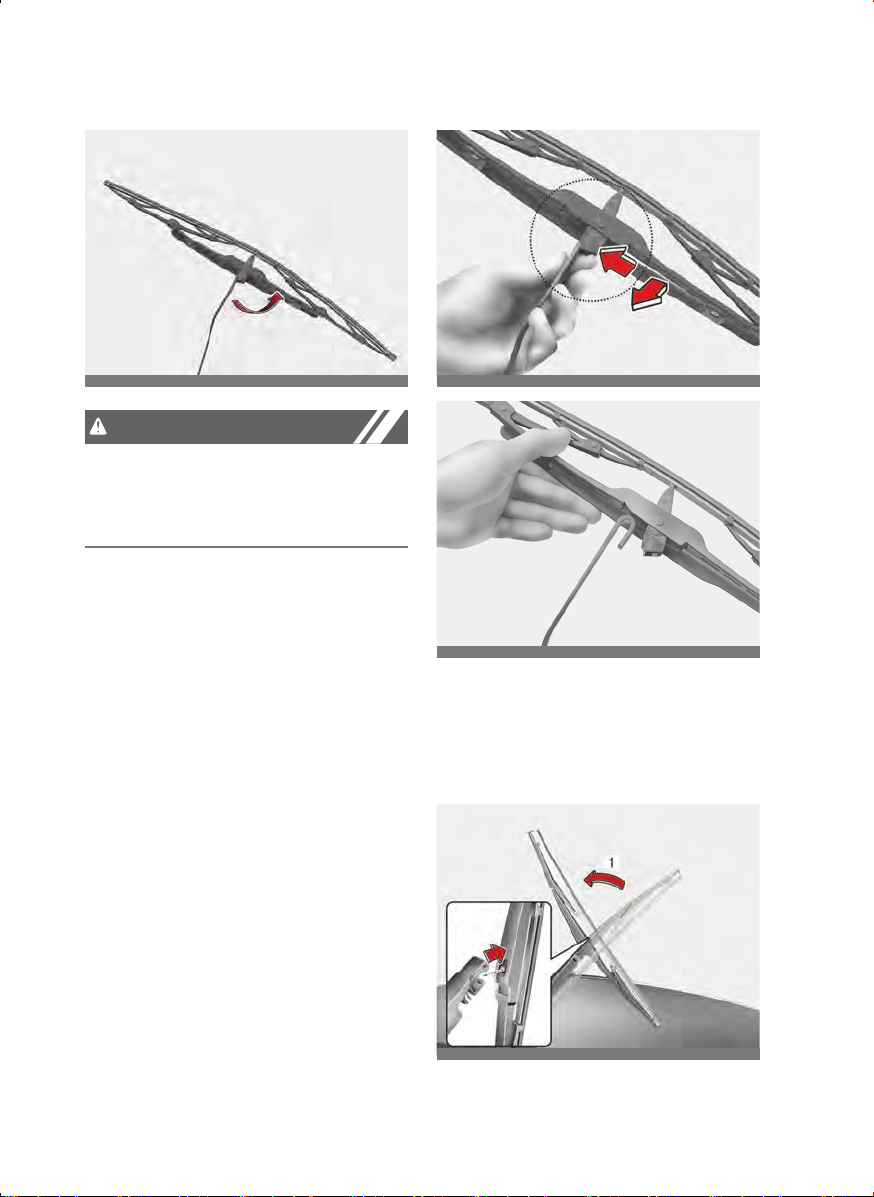 1