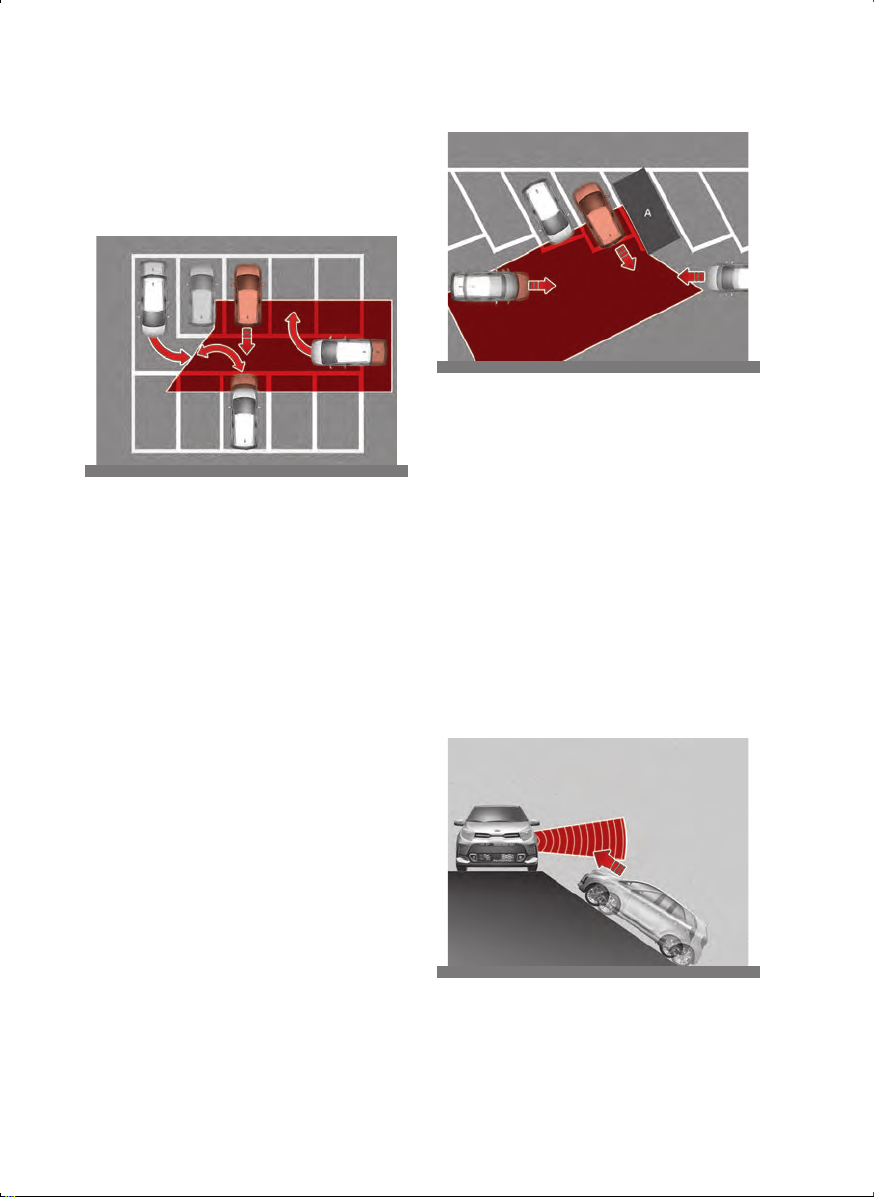 A