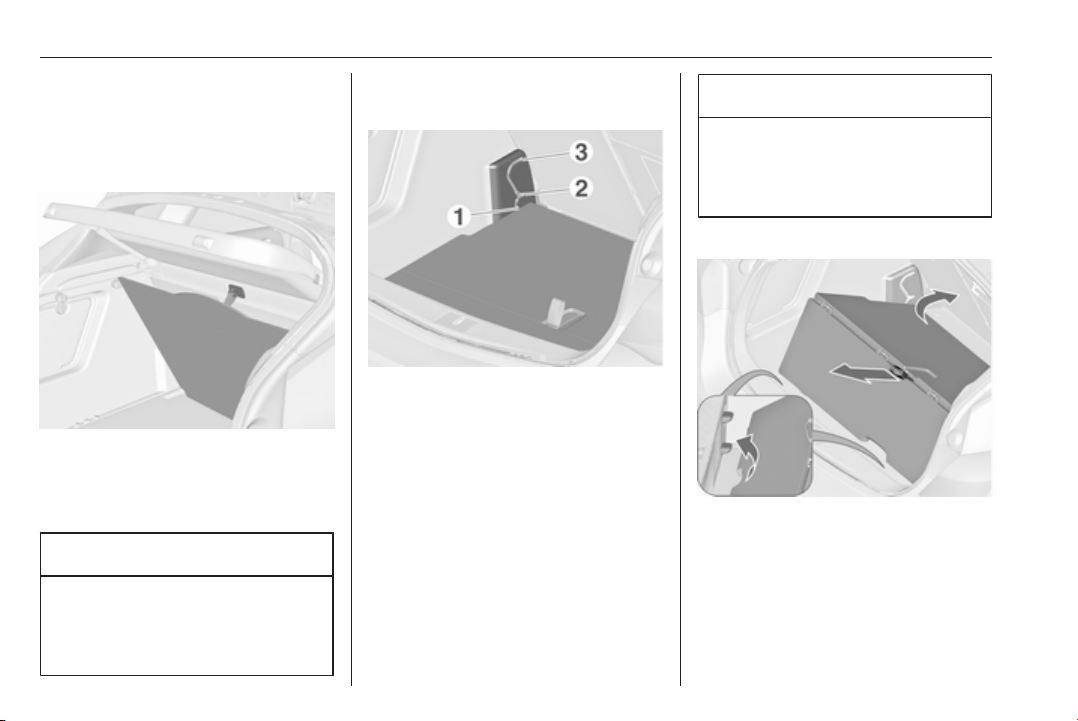 3

2

1