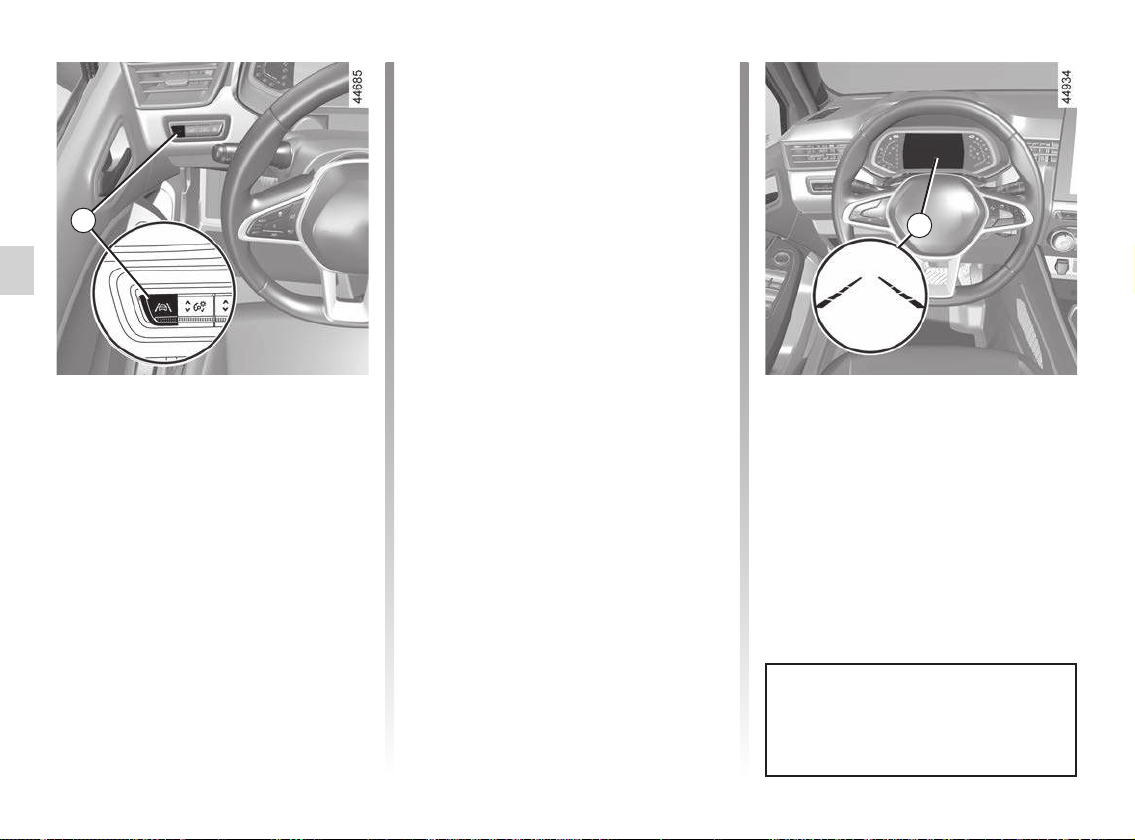 44685

44934