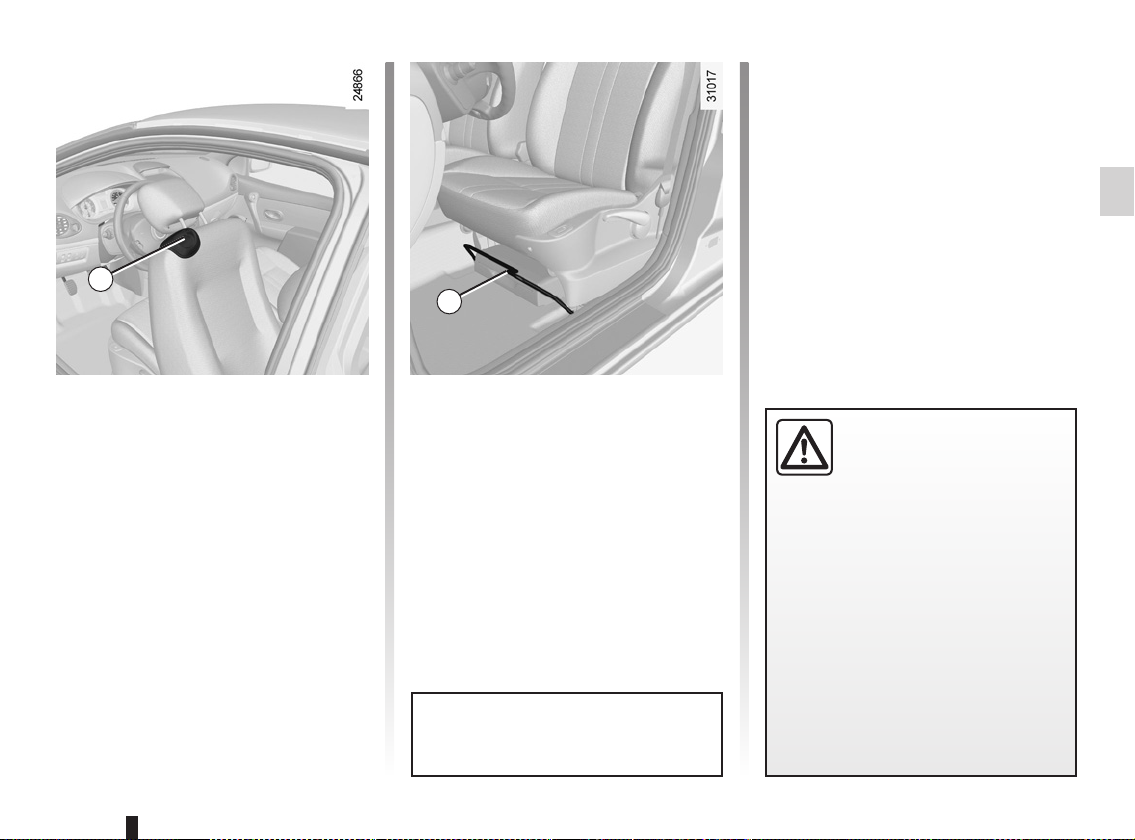 24866

31017