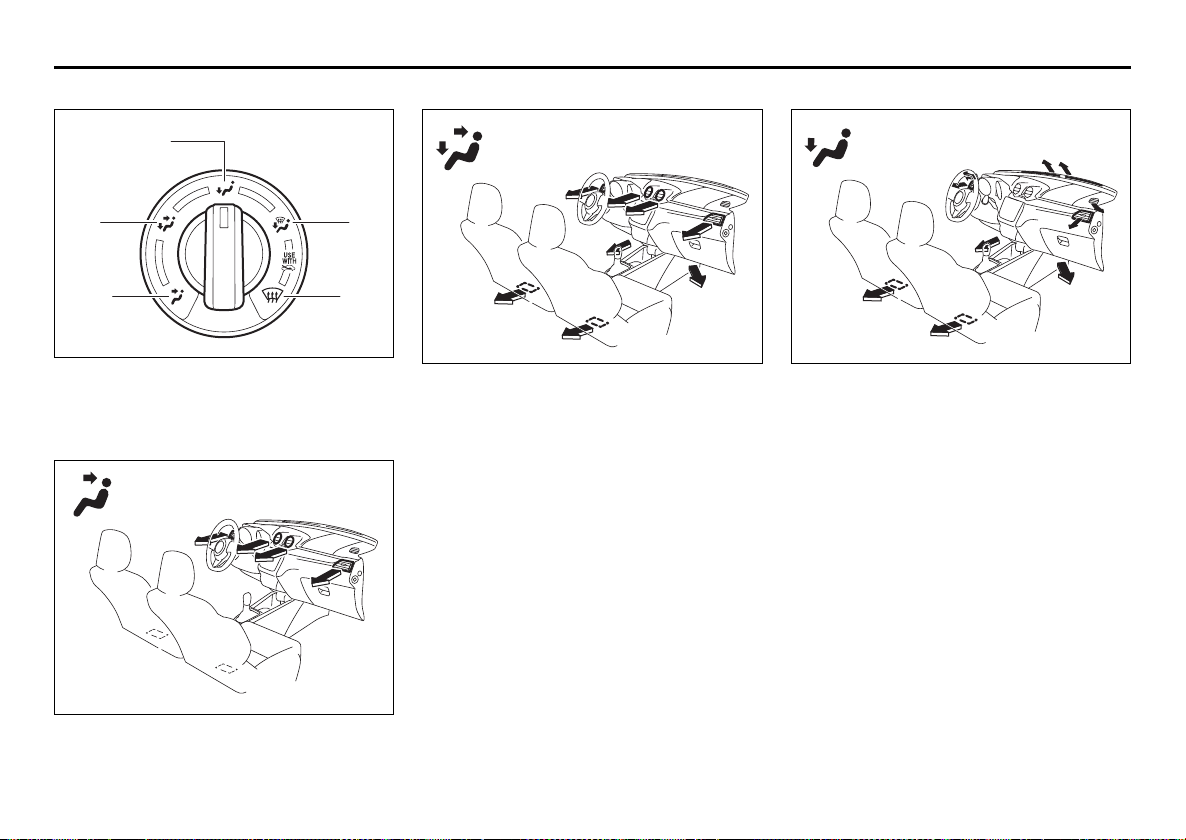 USE WITH