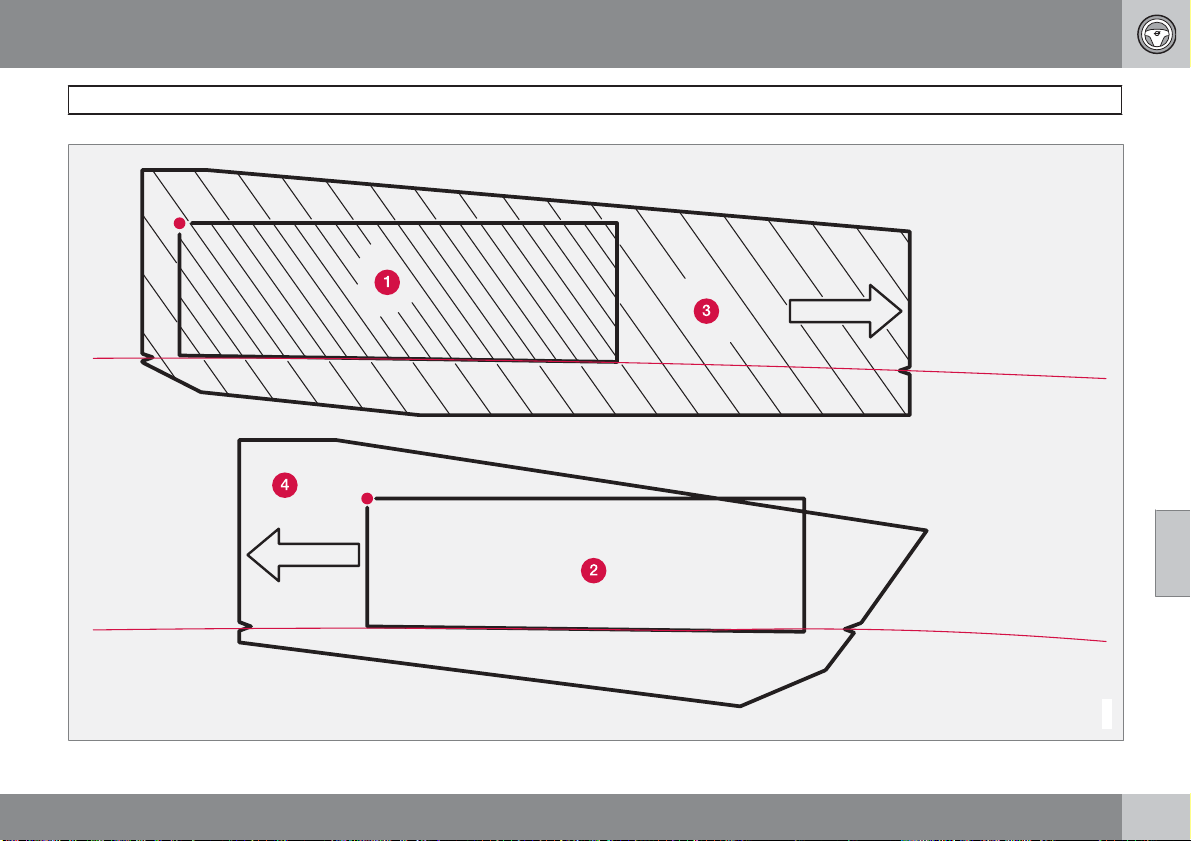 1

3

4

2