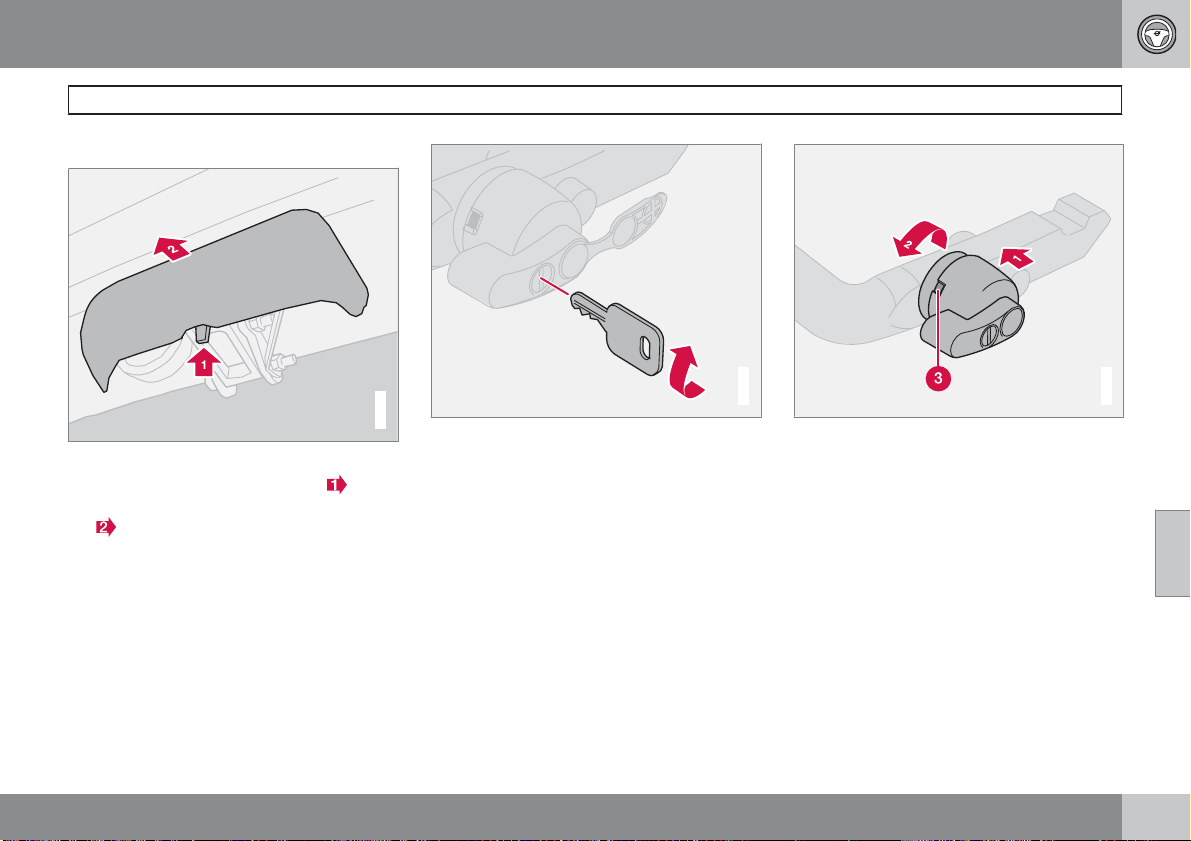 2

1

2

1

3

1

2