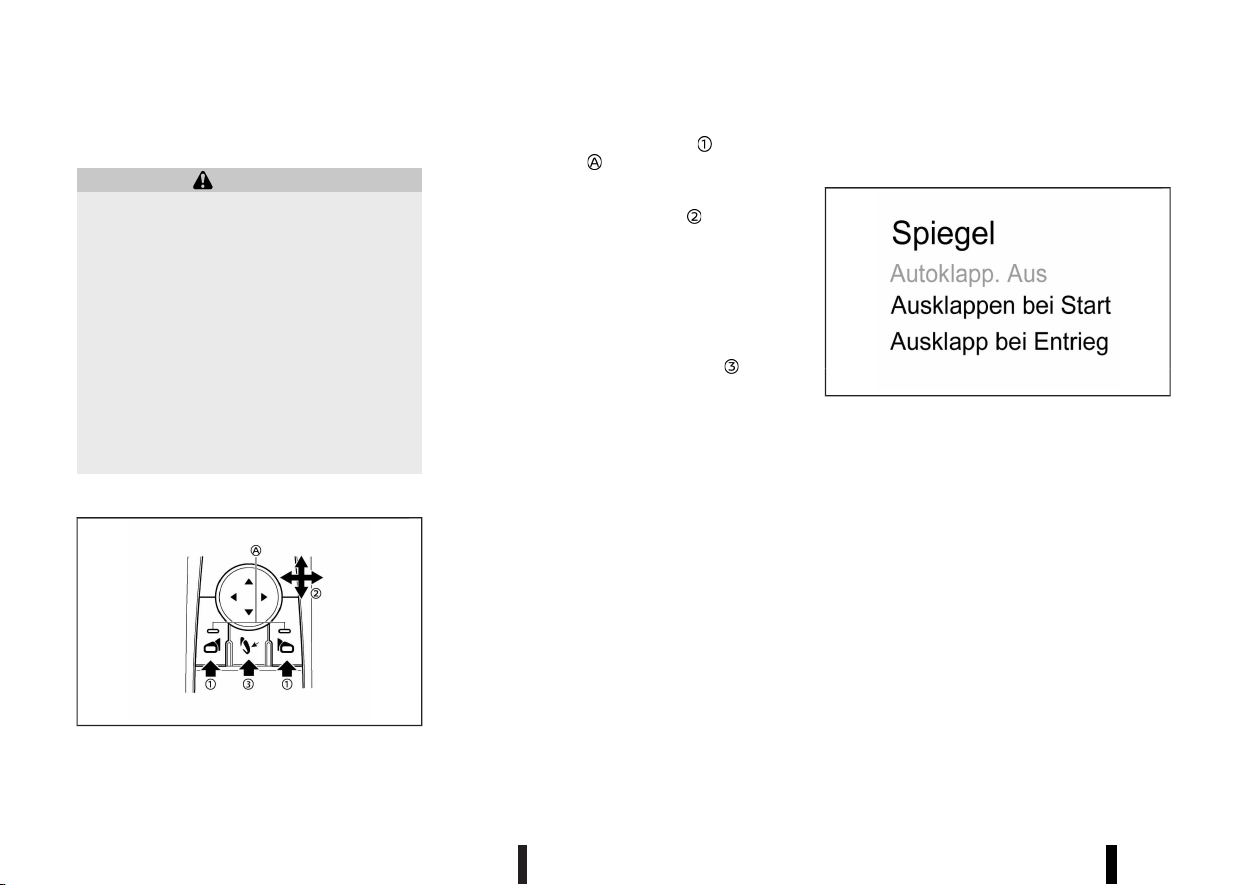 ①
Ⓐ
②
③

Spiegel
Autoklapp. Aus
Ausklappen bei Start
Ausklapp bei Entrieg

Ⓐ
②
①
③
①