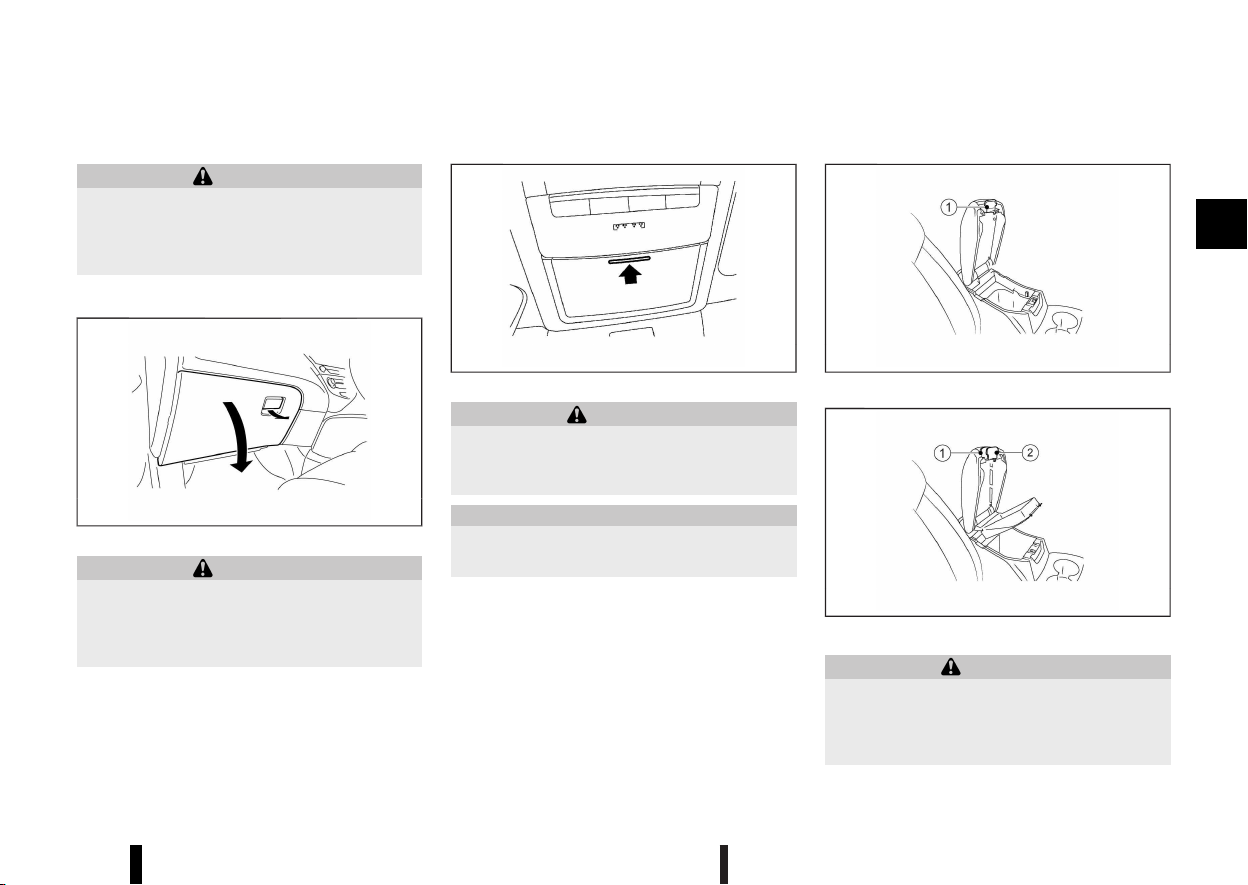 ①

①

②