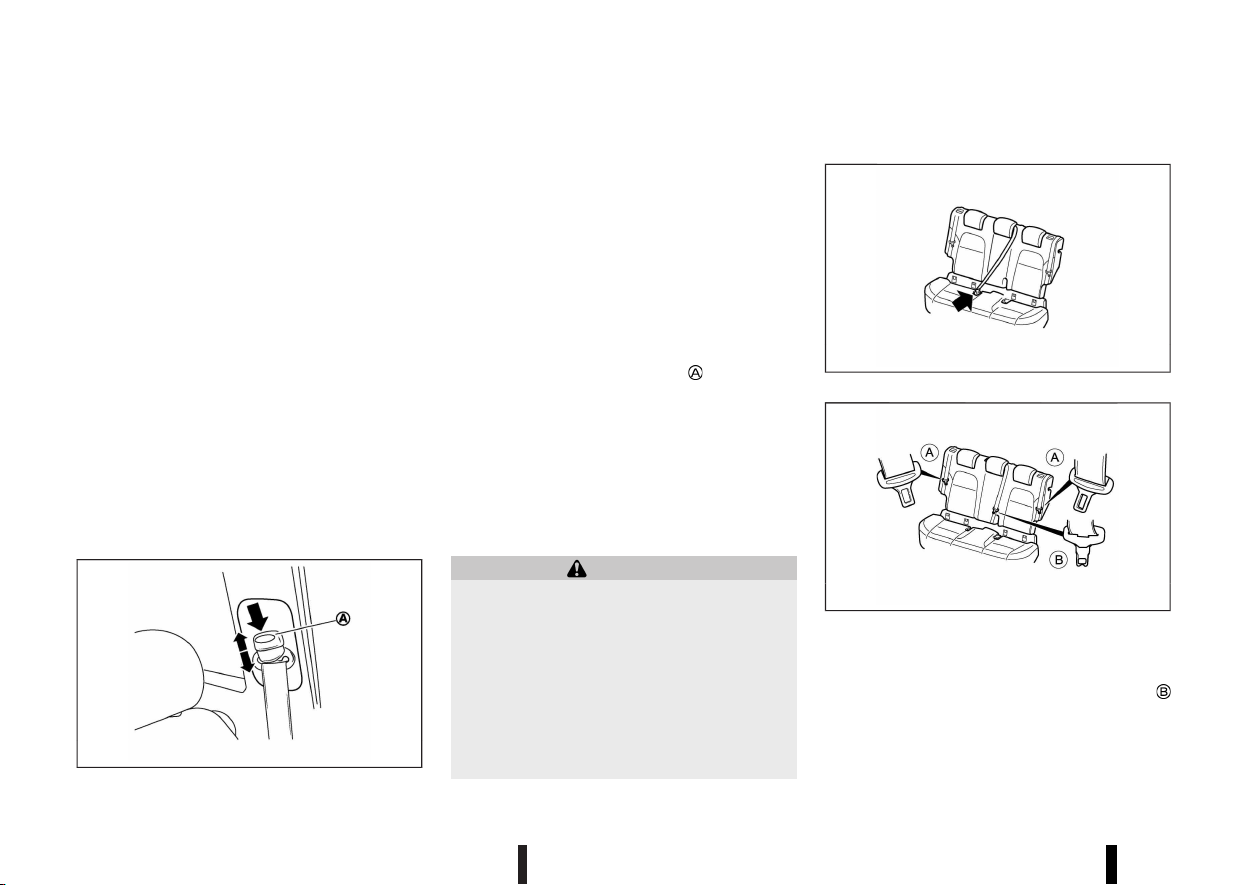 Ⓐ

Ⓐ

A

A

B

Ⓑ