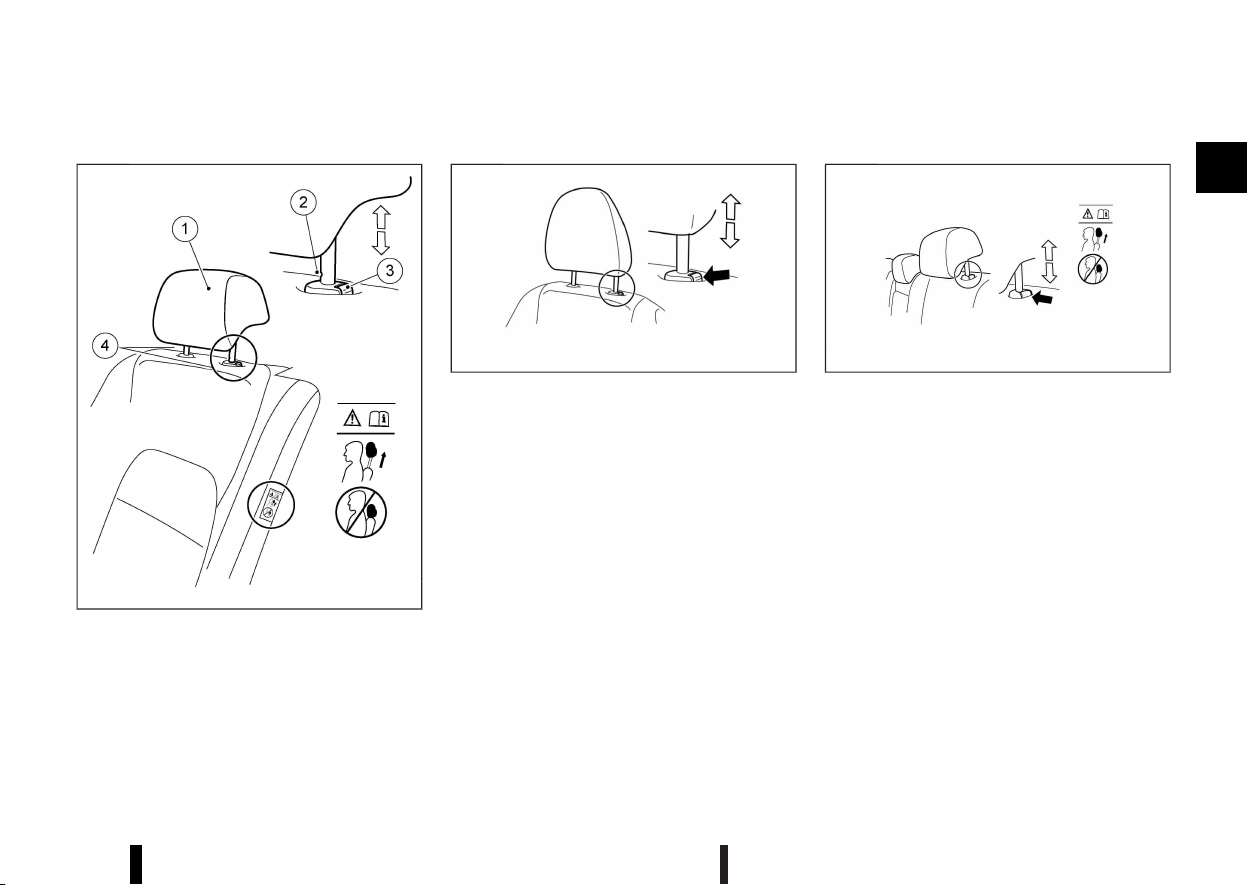 1
2
3
4