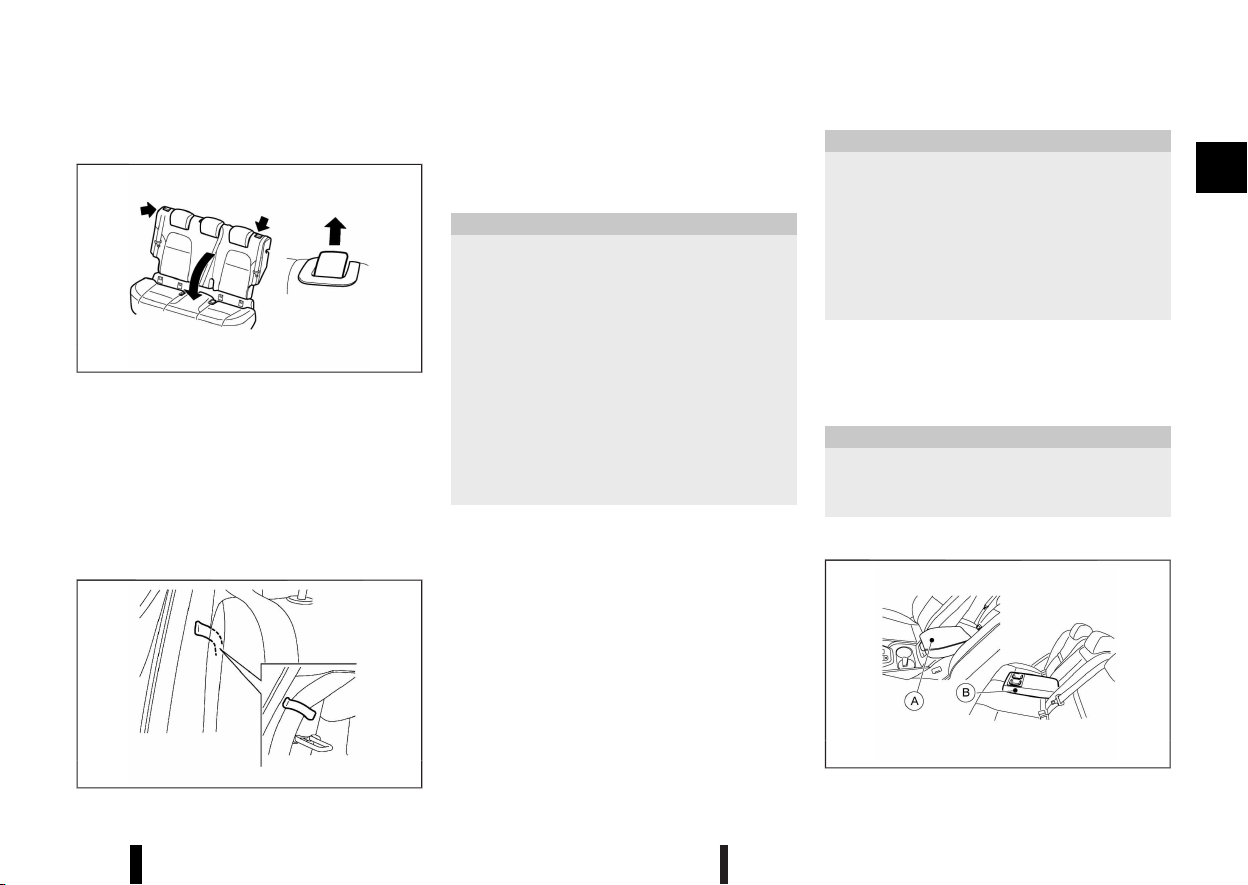 A

B