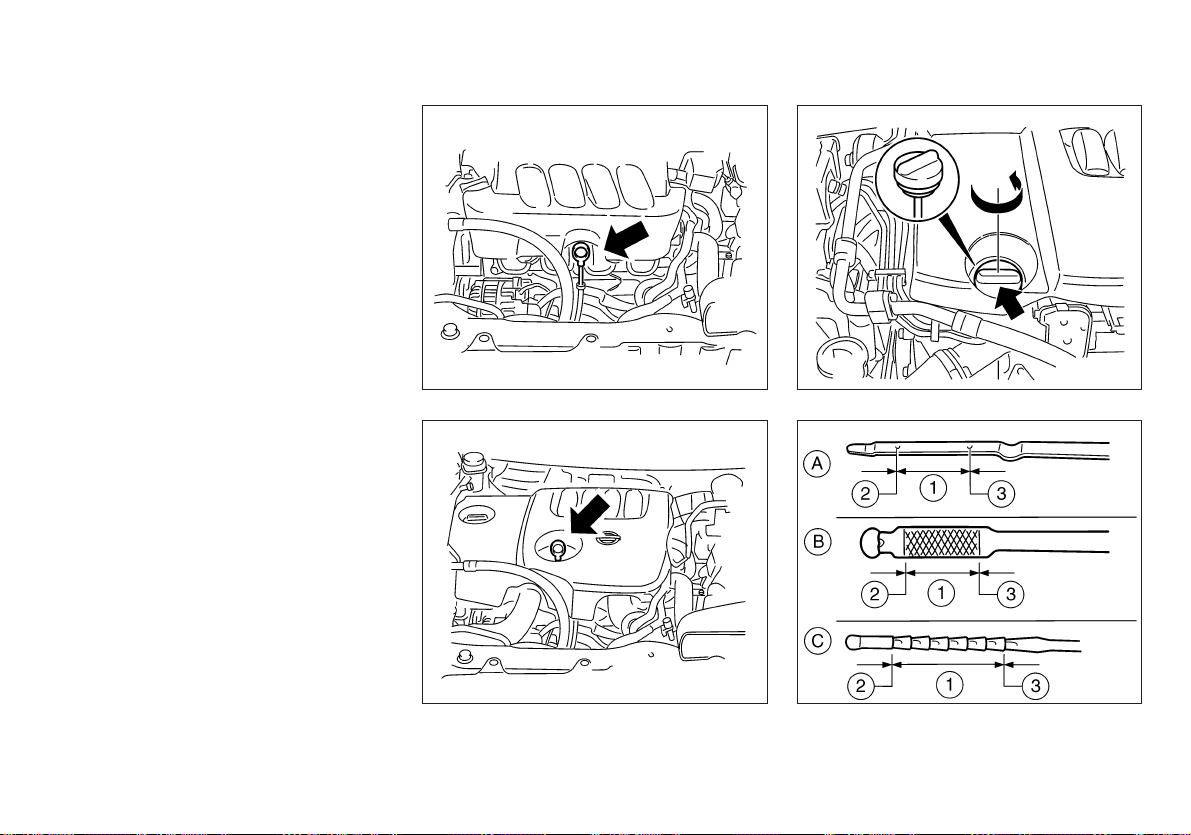 A
2
1
3
B
2
1
3
C
2
1
3