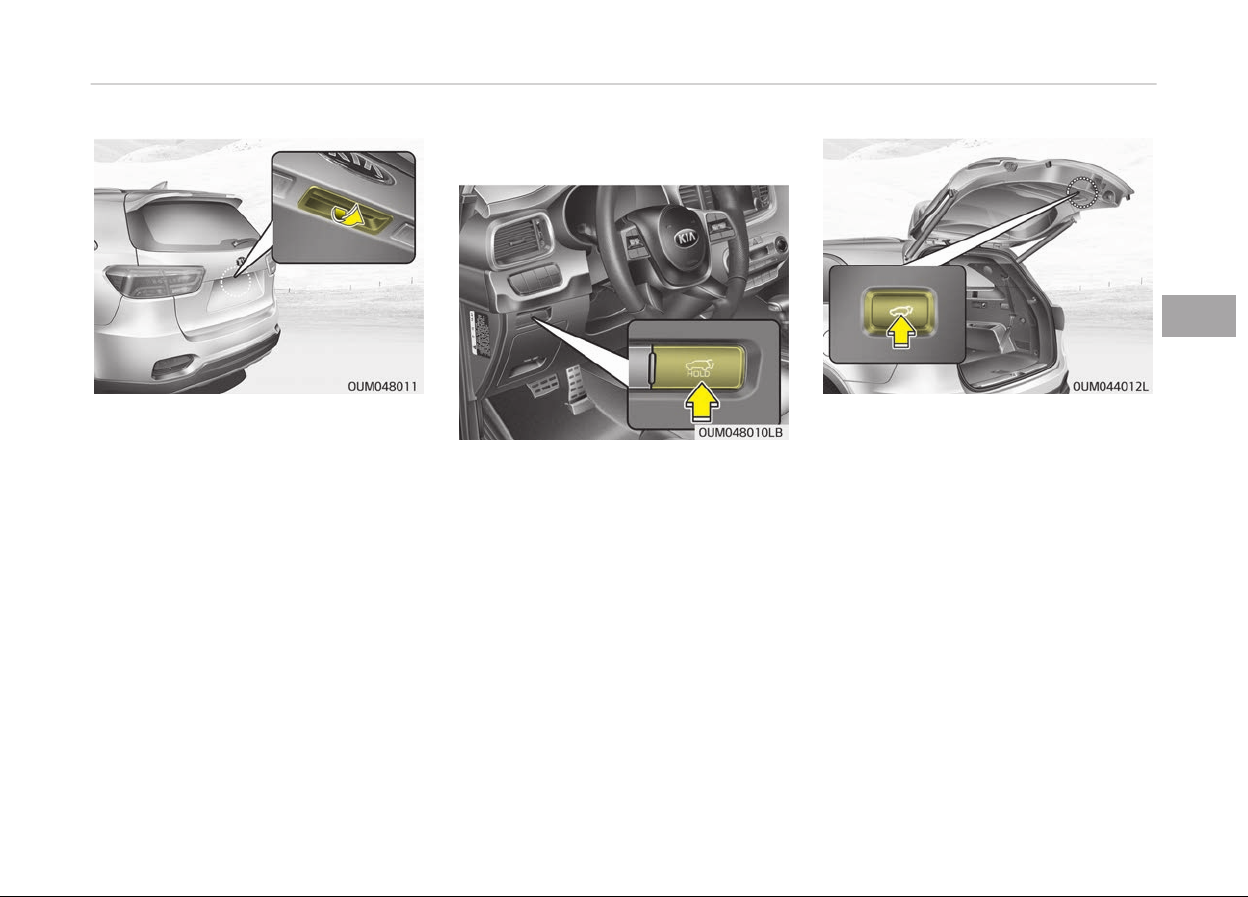 OUM048011

KIA

HOLD

OUM048010LB

OUM044012L